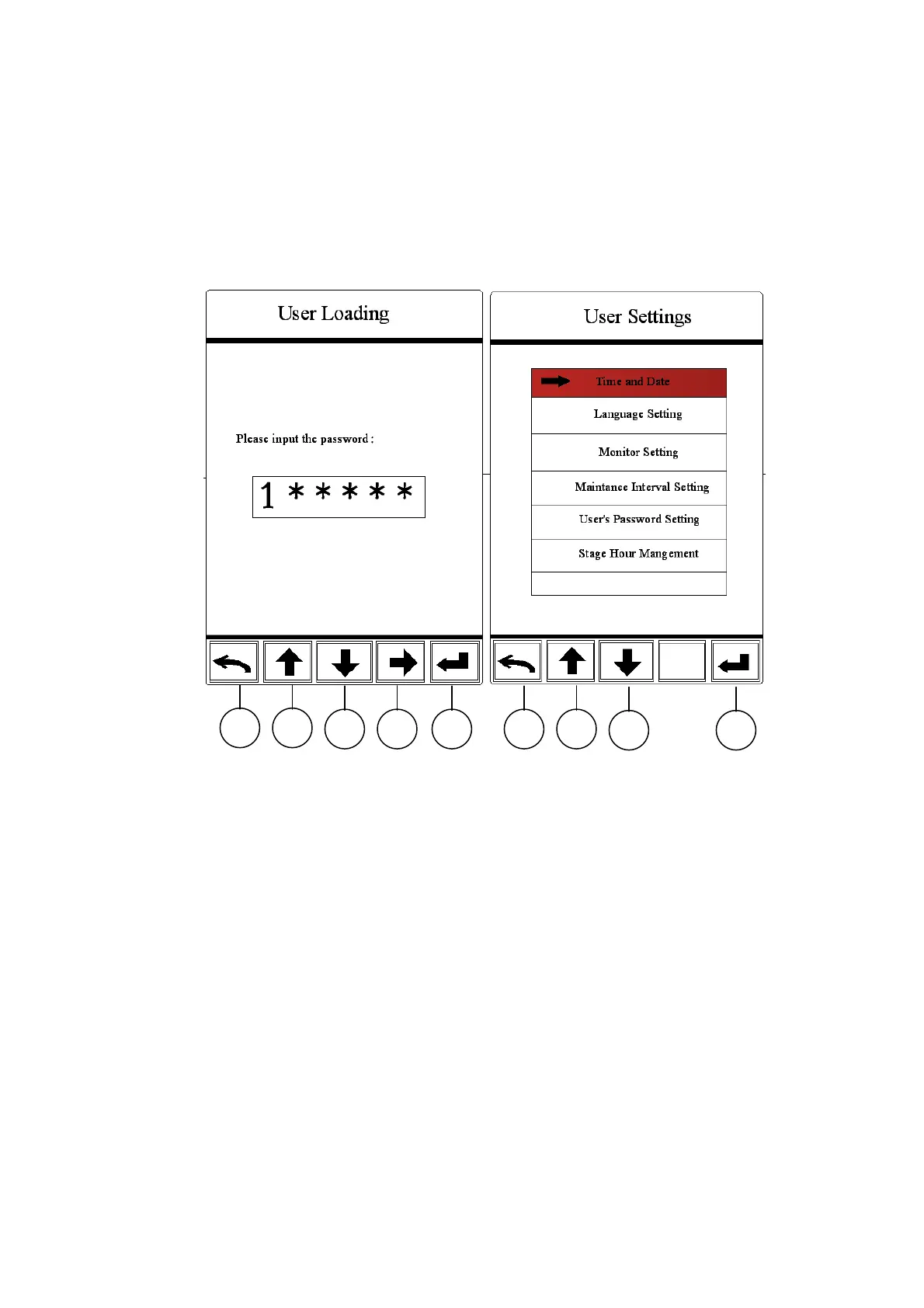 User Loading

Please input the password :

1 * * * * *

User Settings

Time and Date

Language Setting

Monitor Setting

Maintance Interval Setting

User's Password Setting

Stage Hour Mangement