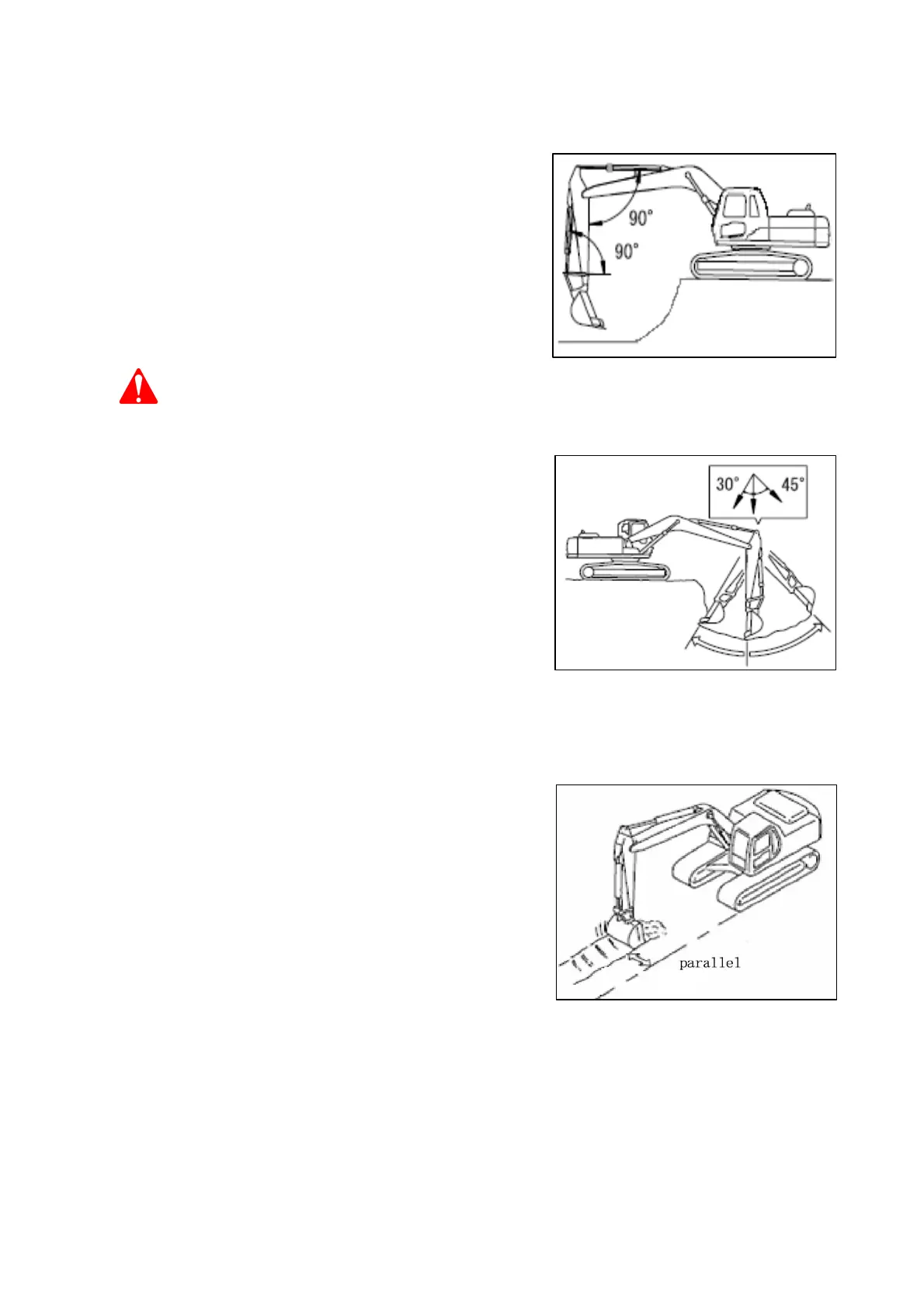 90°
90°

30°
45°

parallel