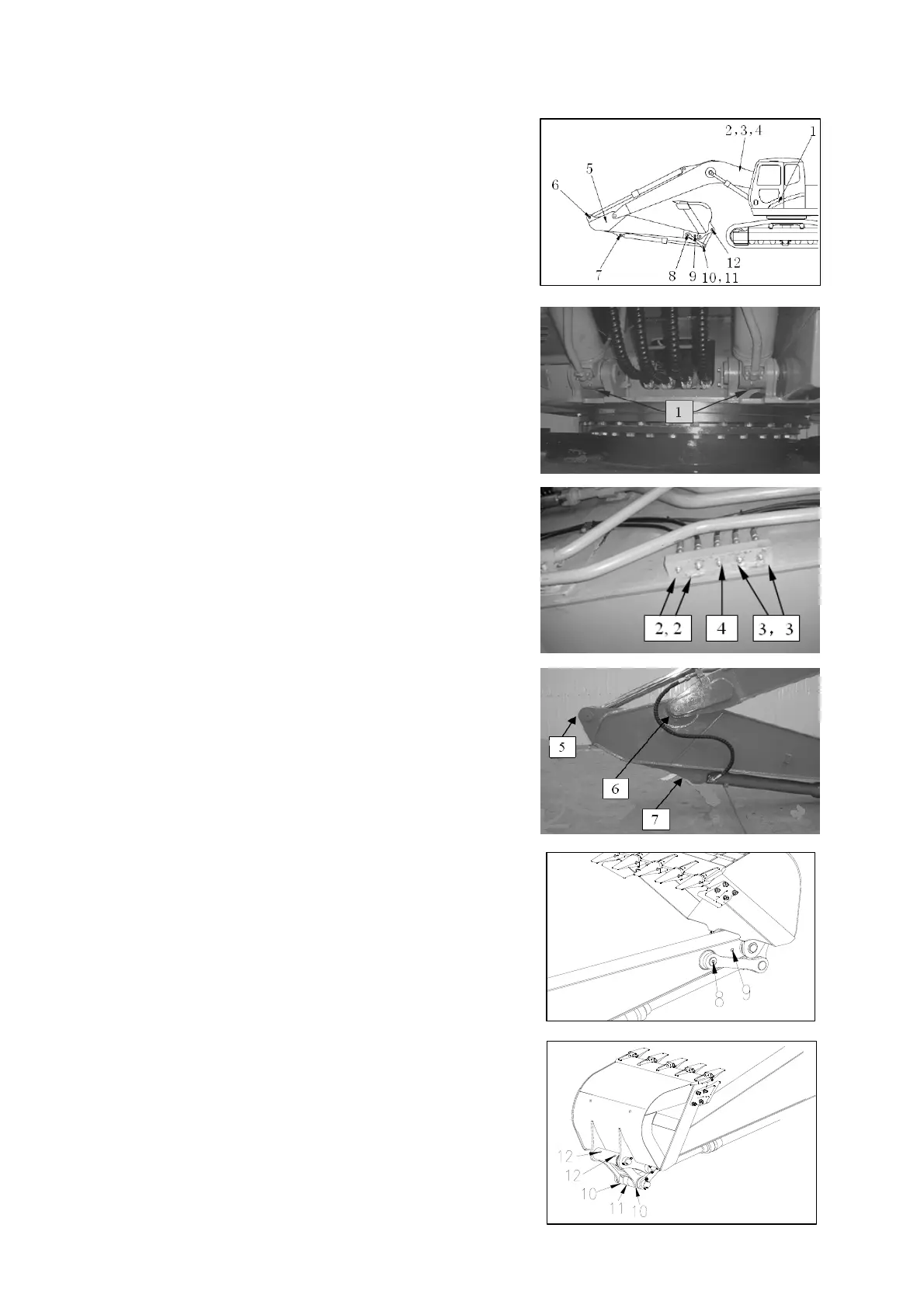 2,3,4
1
5
6
7
8
9
10,11
12

1

2, 2
4
3， 3

5
6
7

8
9

12
12
10
11
10