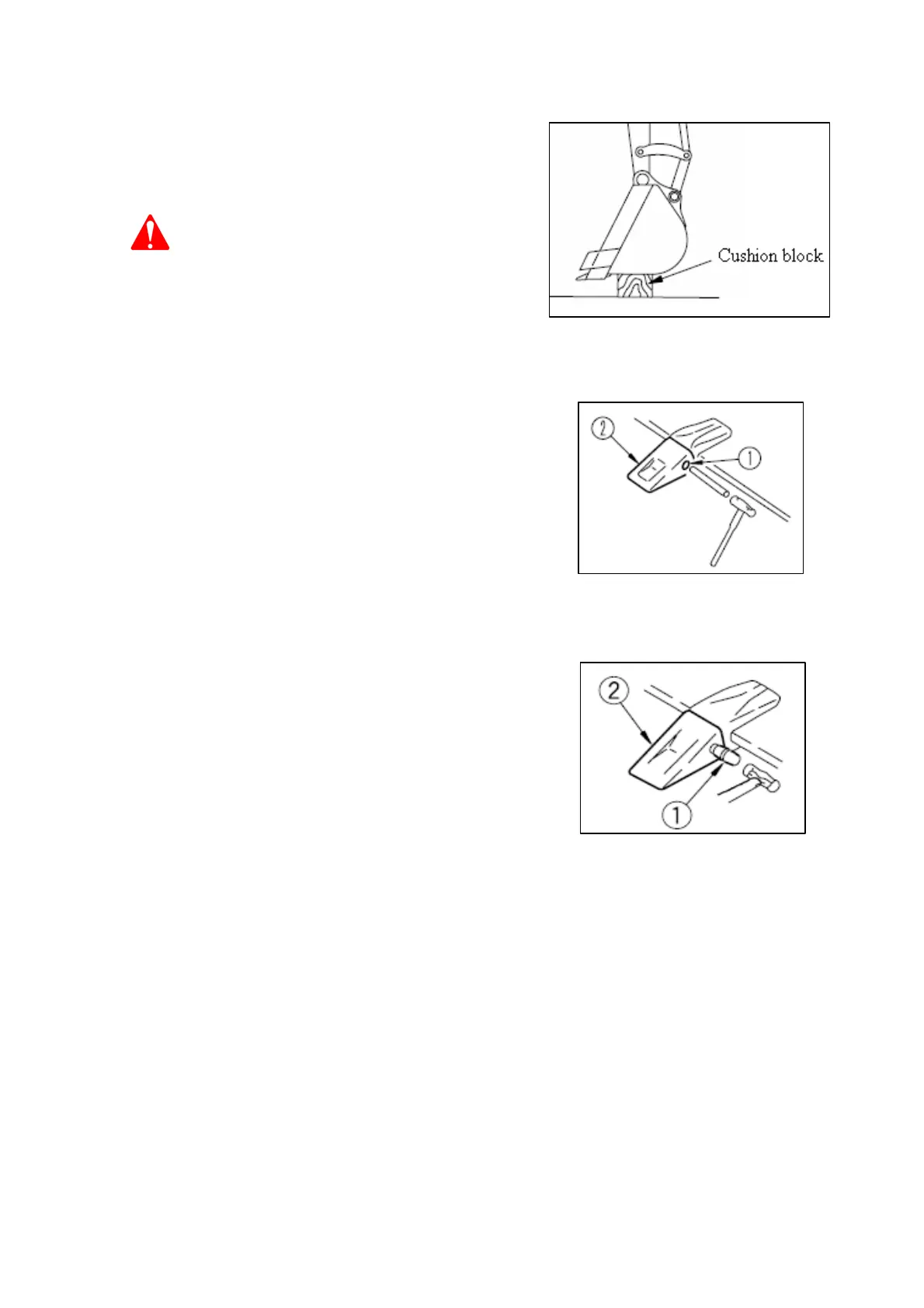 Cushion block

②
①

②
①