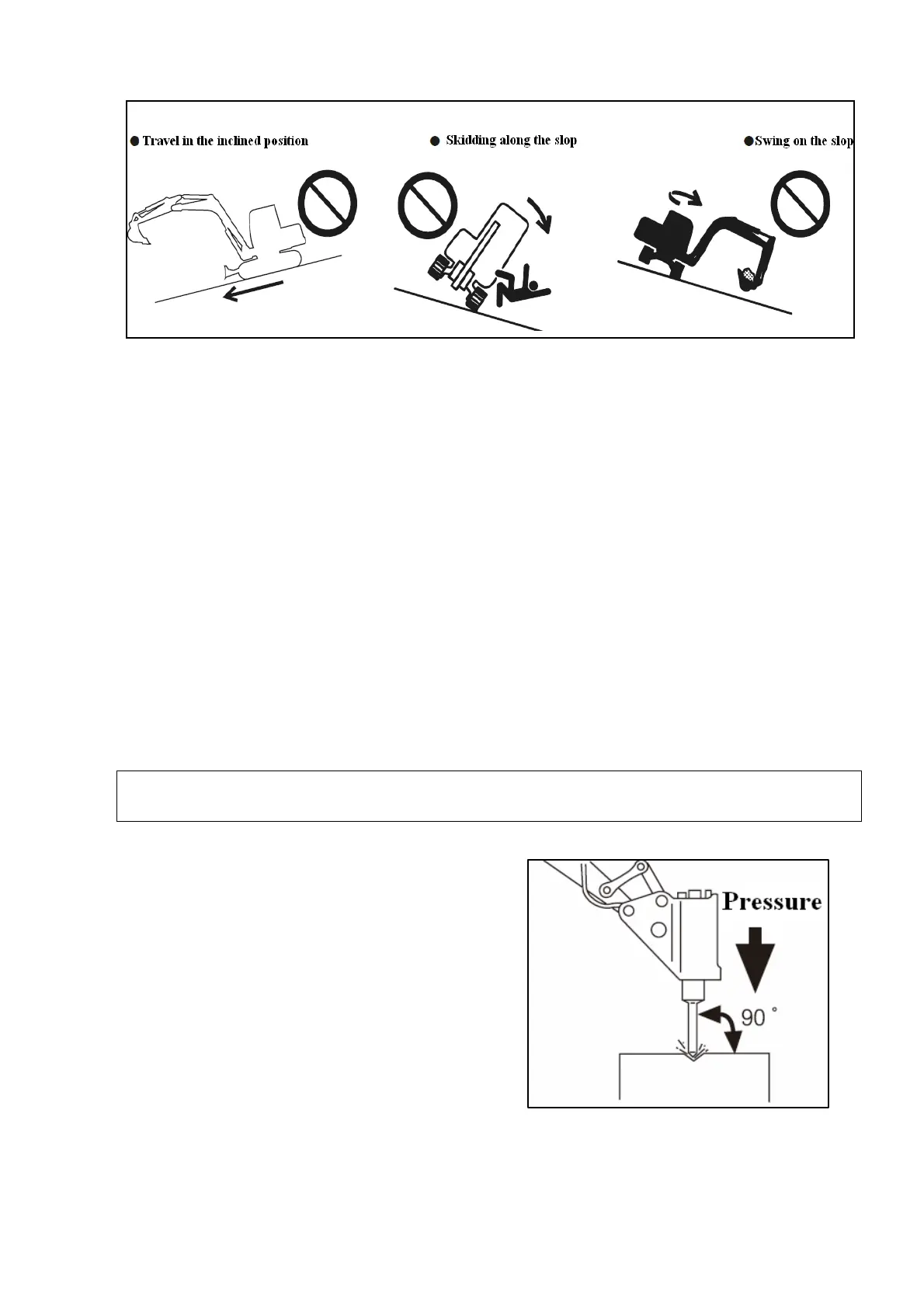 ● Travel in the inclined position

● Skidding along the slop

●Swing on the slop

Pressure

90 °