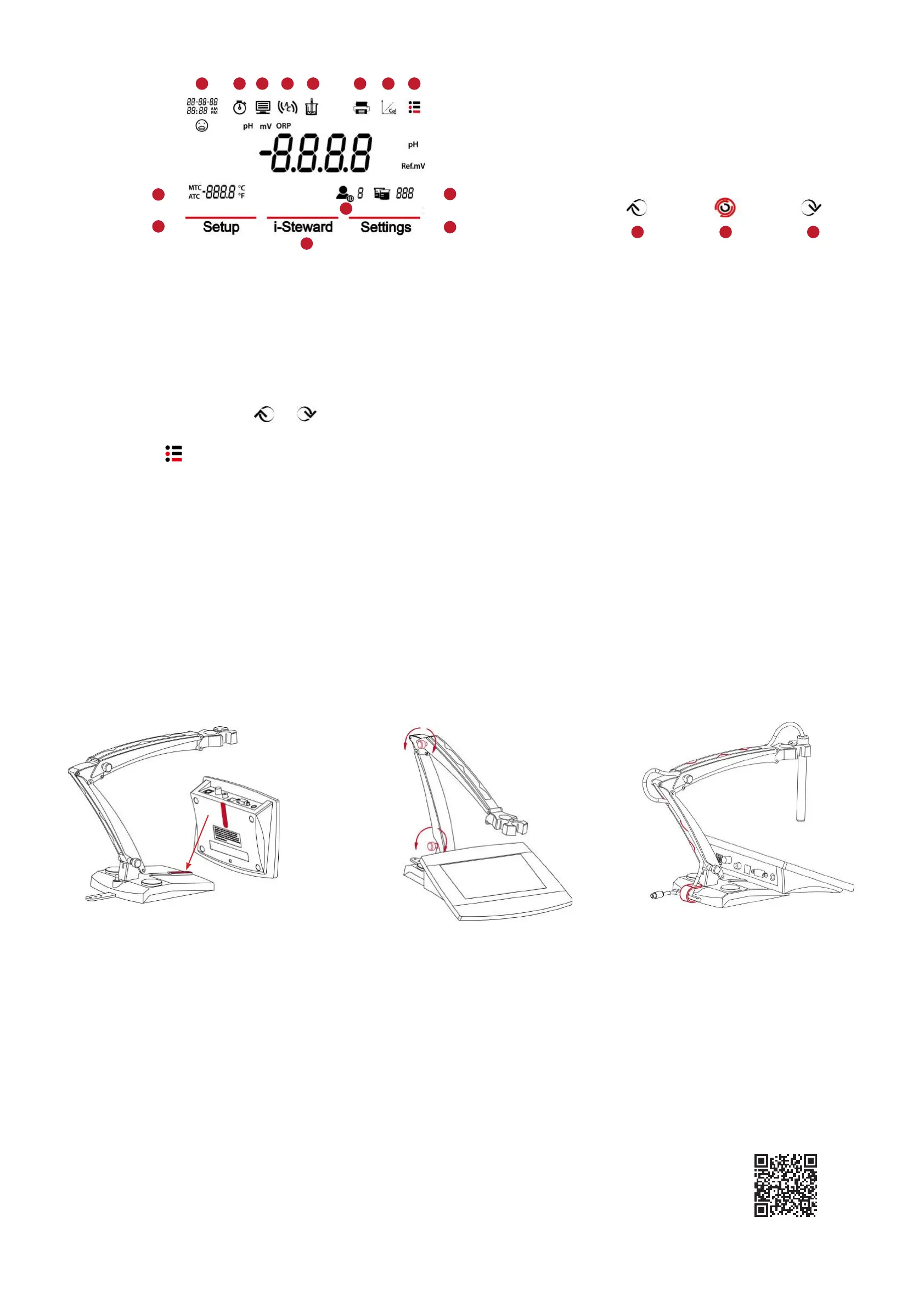 88-88-88
88:88 AM PM

pH mV ORP

-8.8.8.8

pH

Ref.mV

MTC ATC -888.8 °C °F

8 888

Setup i-Steward Settings