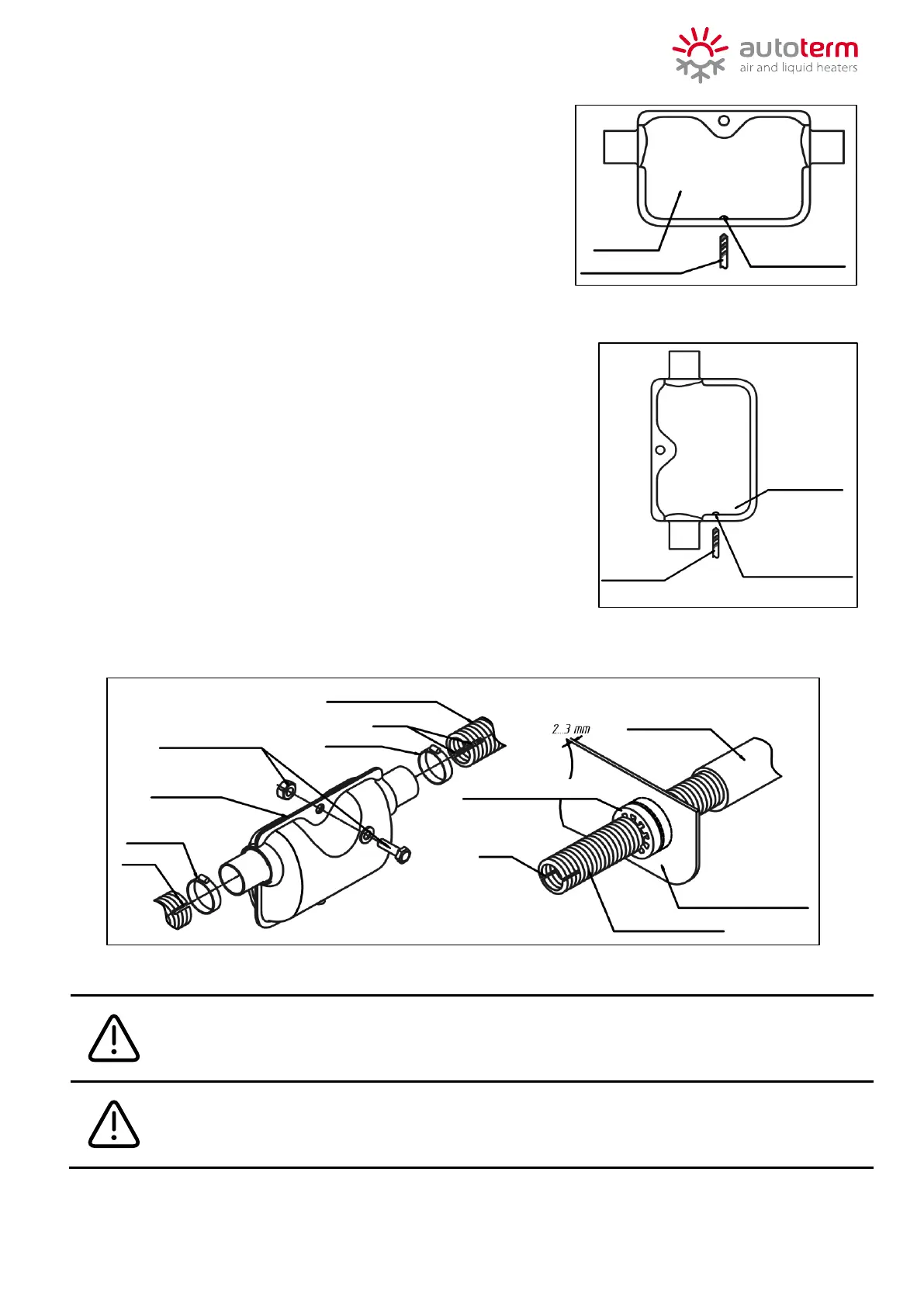 autoterm
air and liquid heaters

2...3 mm