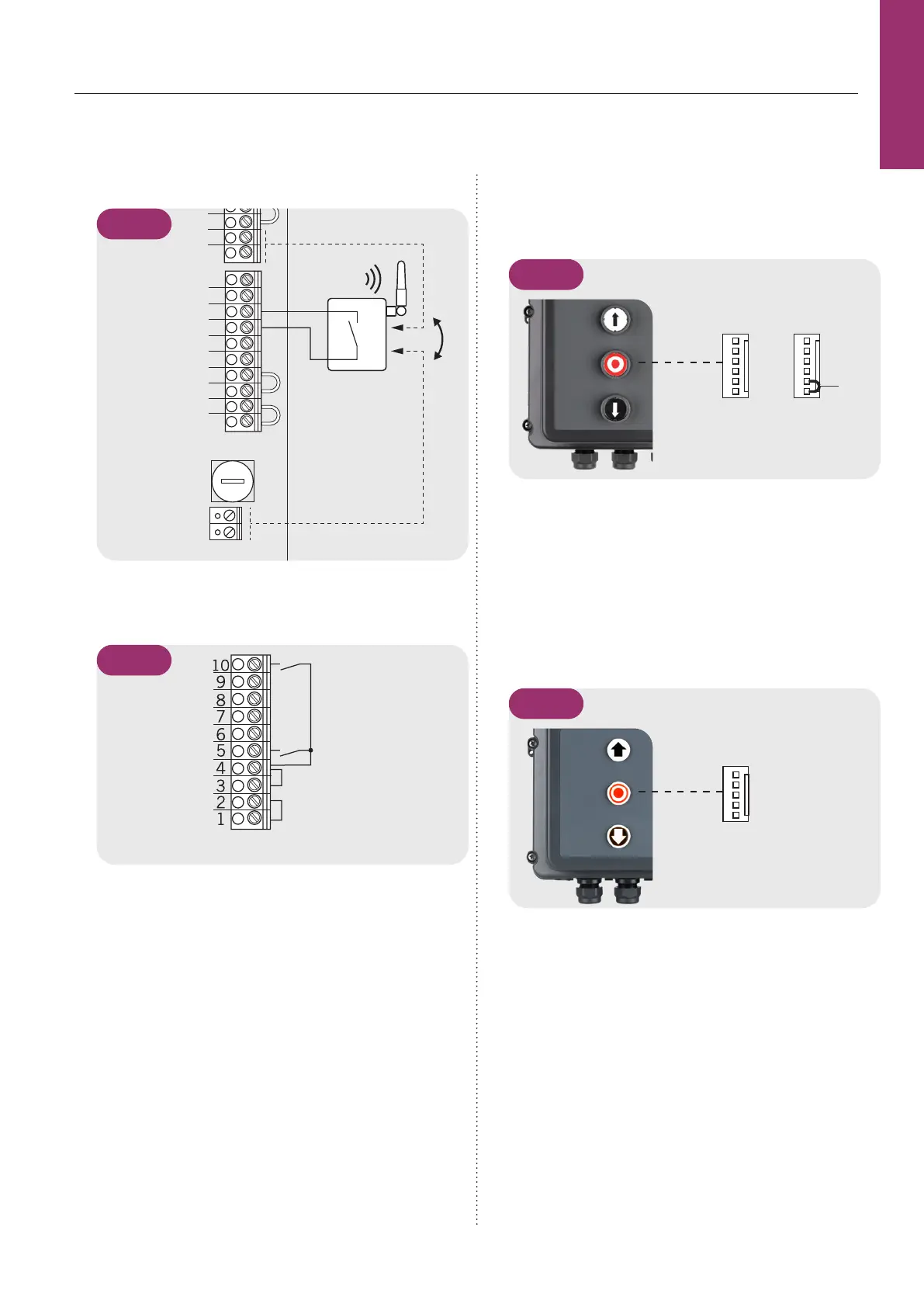 10
9
8
7
6
5
4
3
2
1