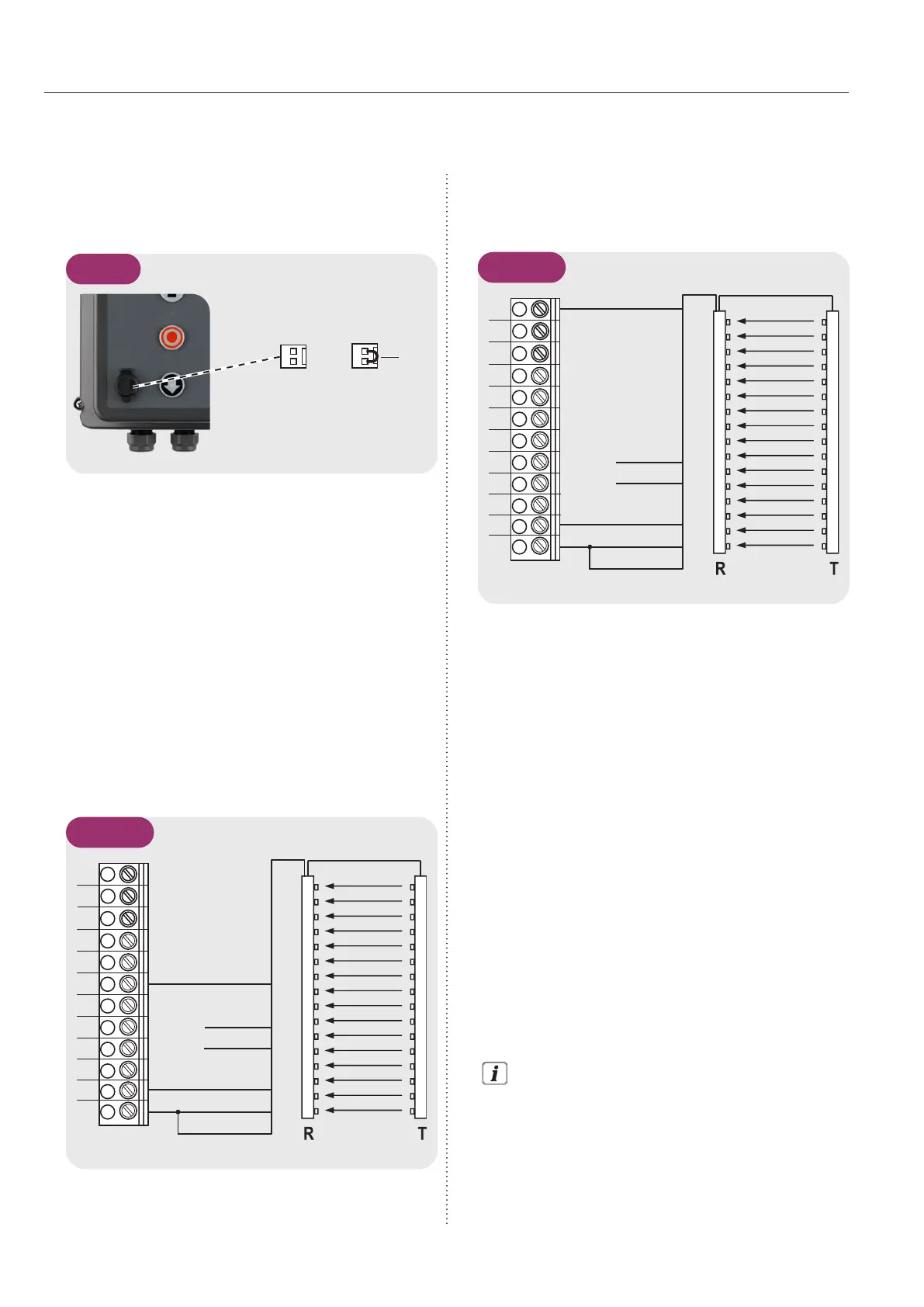 R

T

R

T