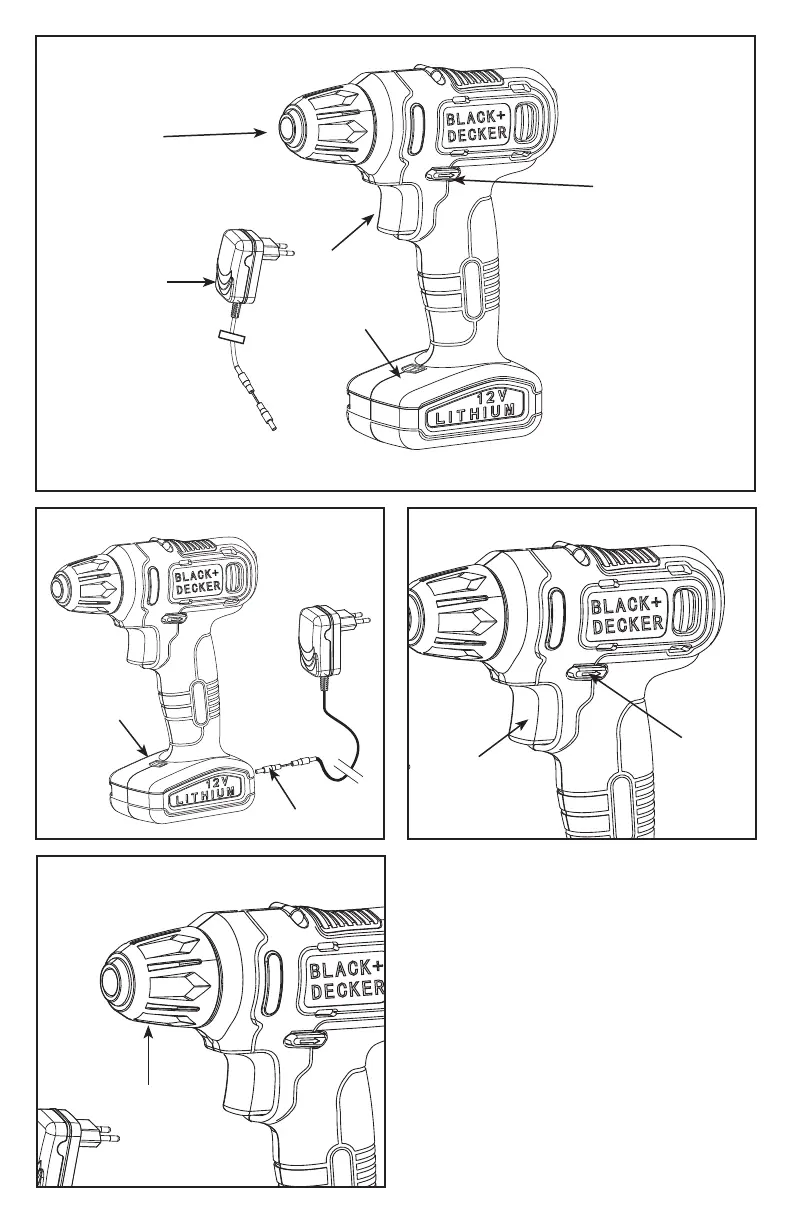 BLACK+
DECKER

12V
LITHIUM

BLACK+
DECKER

12V
LITHIUM

BLACK+
DECKER

BLACK+
DECKER