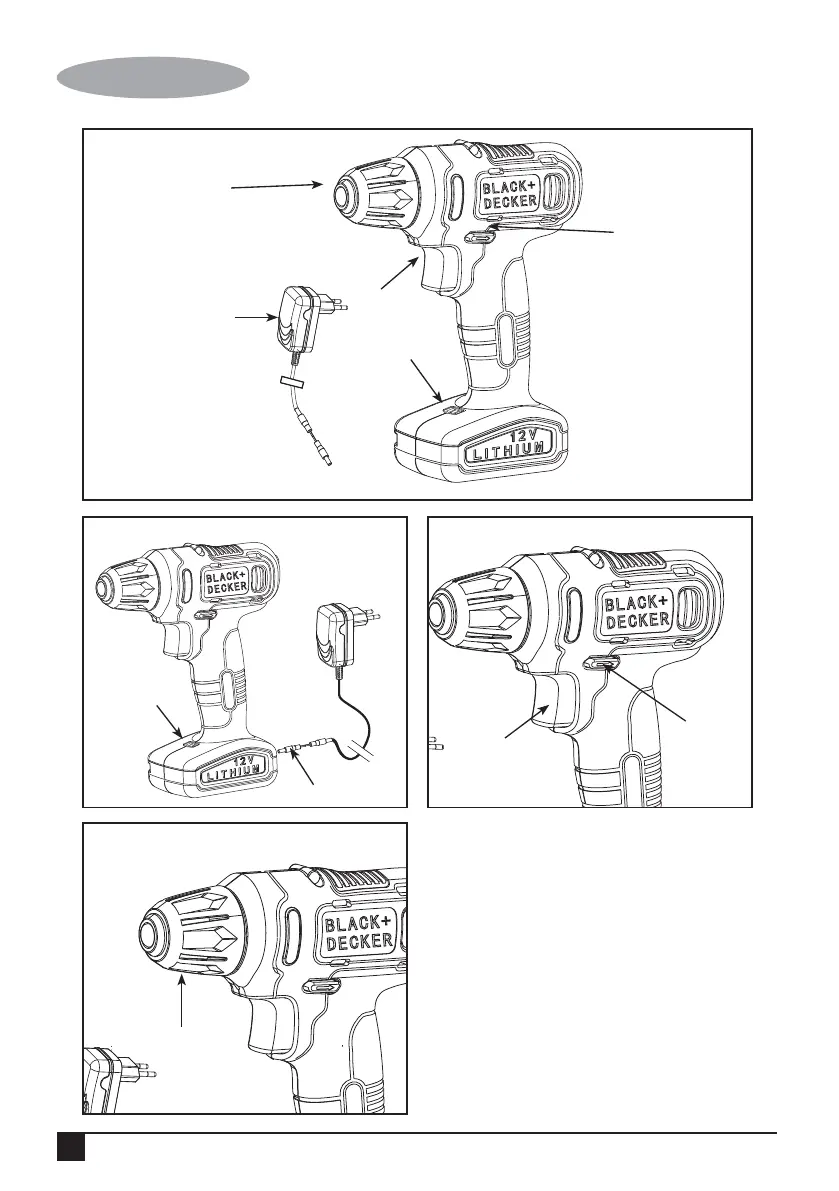 BLACK+ DECKER

12V LITHIUM

BLACK+ DECKER

12V LITHIUM

BLACK+ DECKER

BLACK+ DECKER