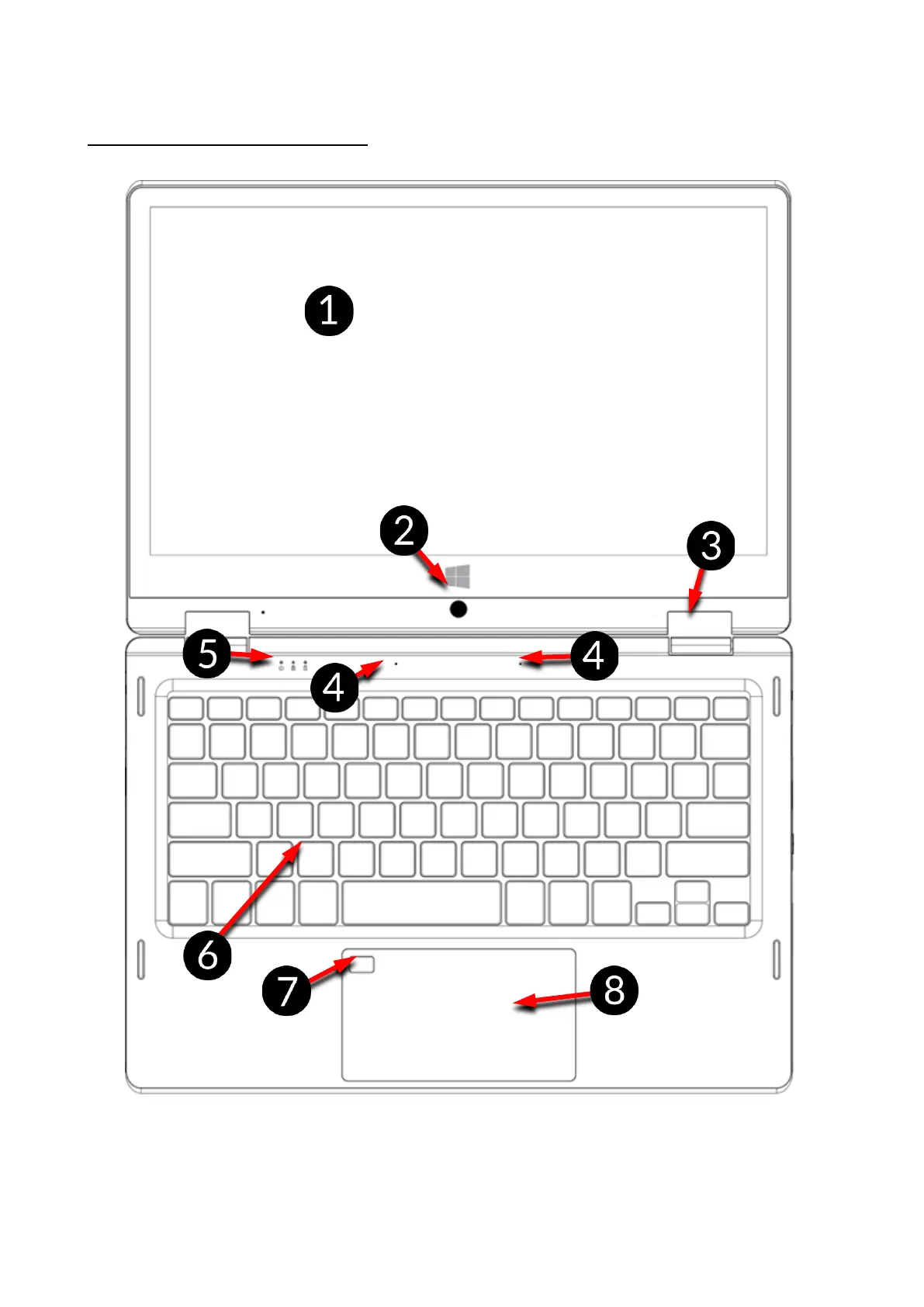 1

2

3

5

4

4

6

7

8