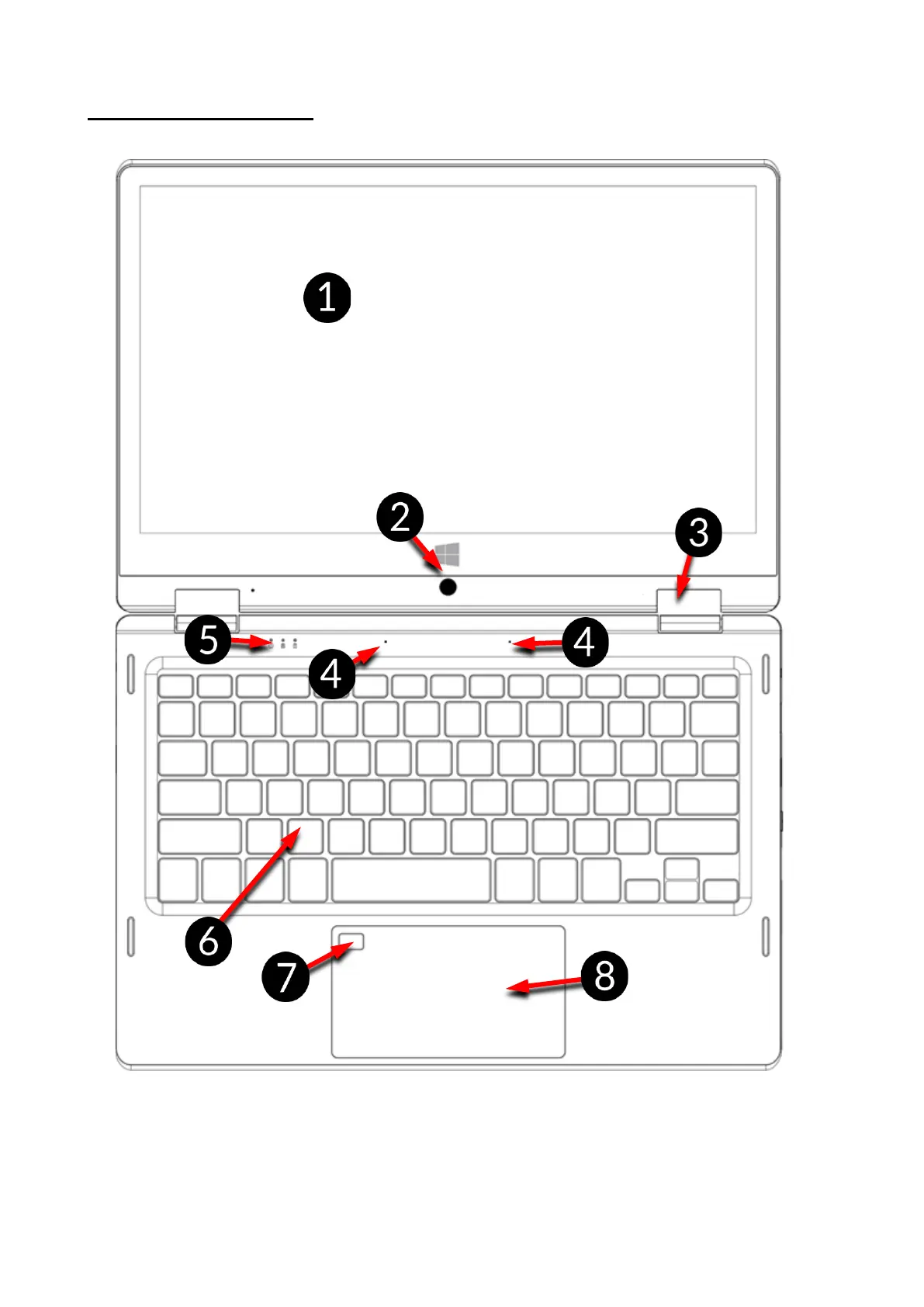 1

2

3

5

4

4

6

7

8