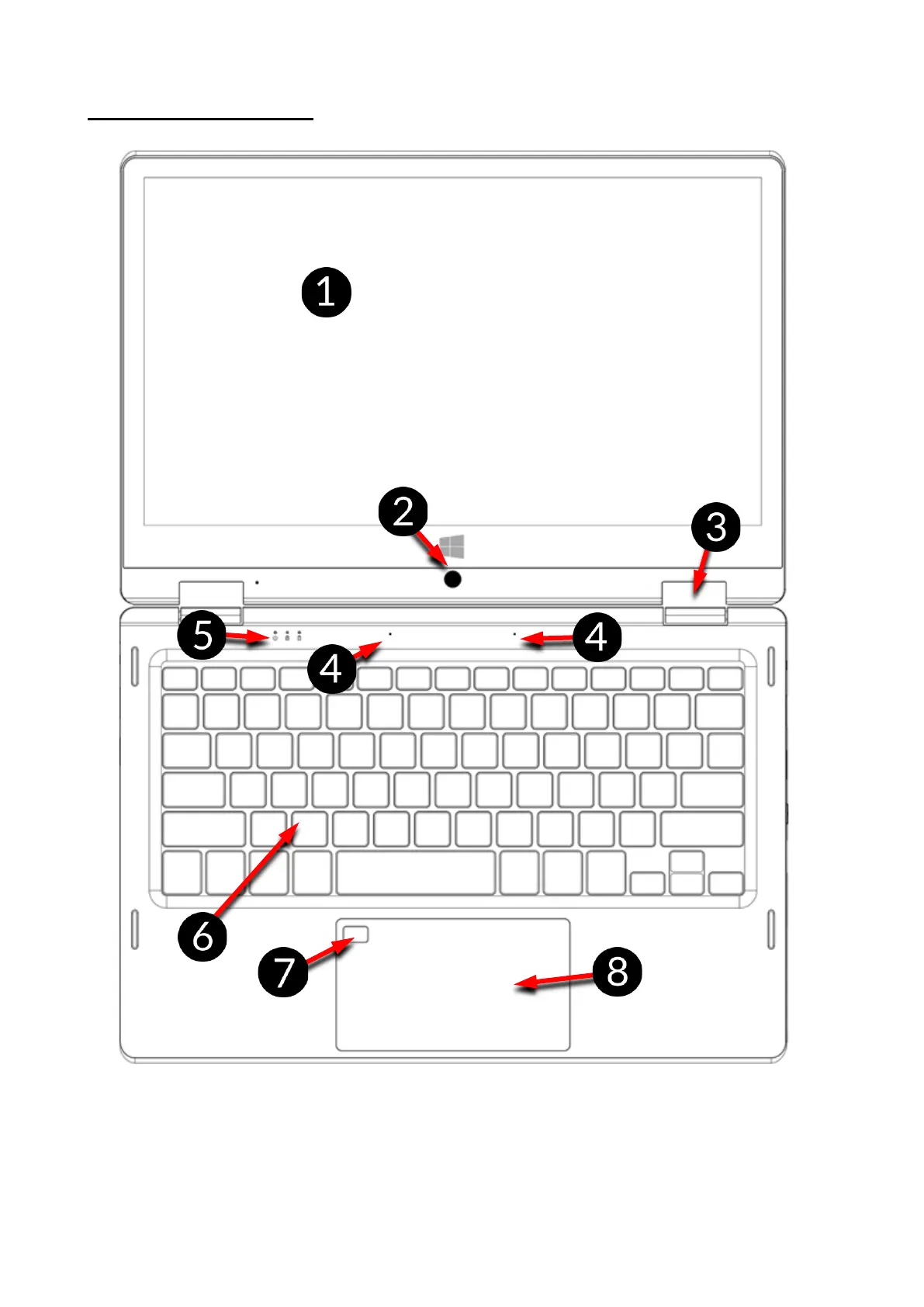 1

2

3

5

4

4

6

7

8