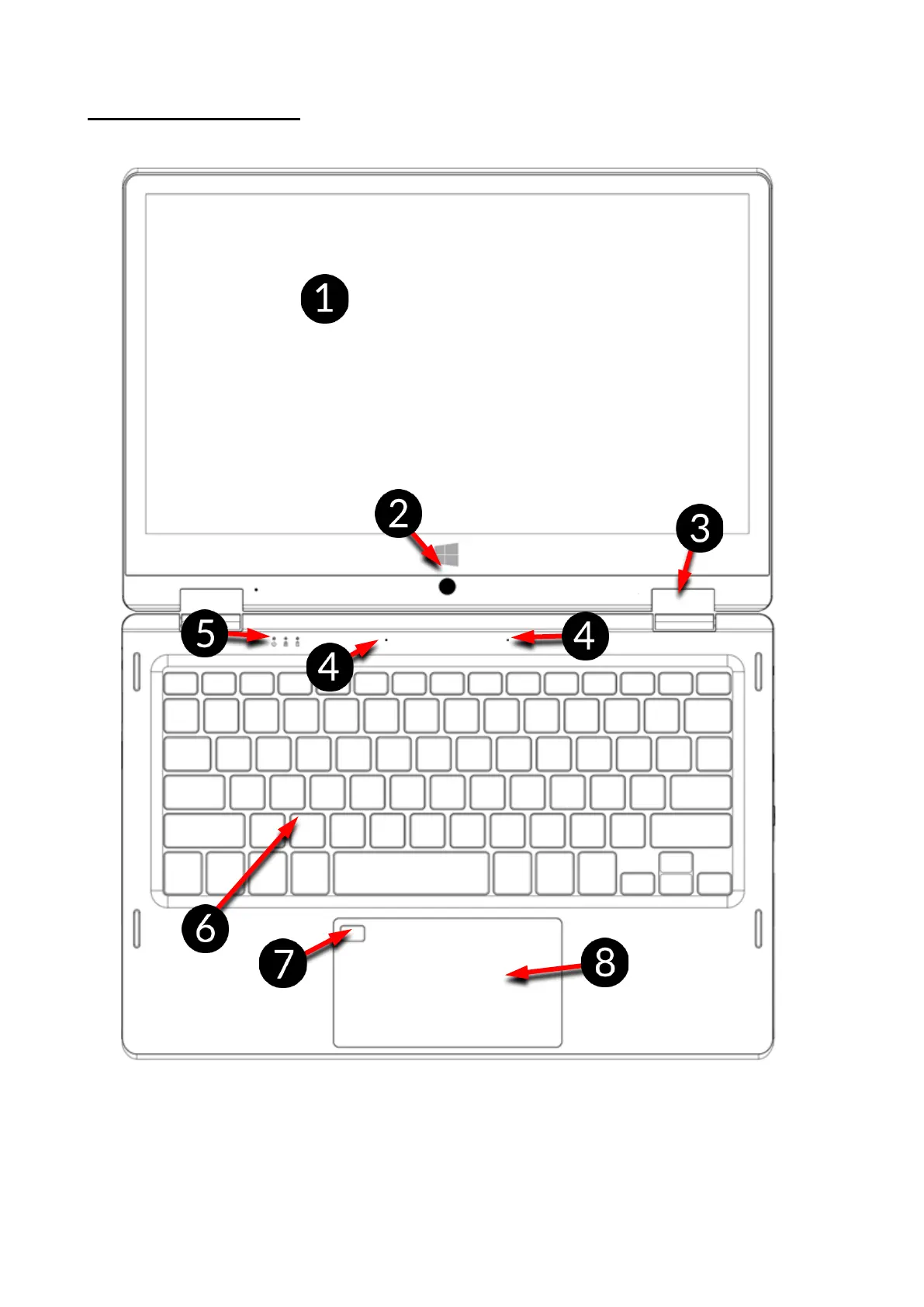 1

2

3

5

4

4

6

7

8