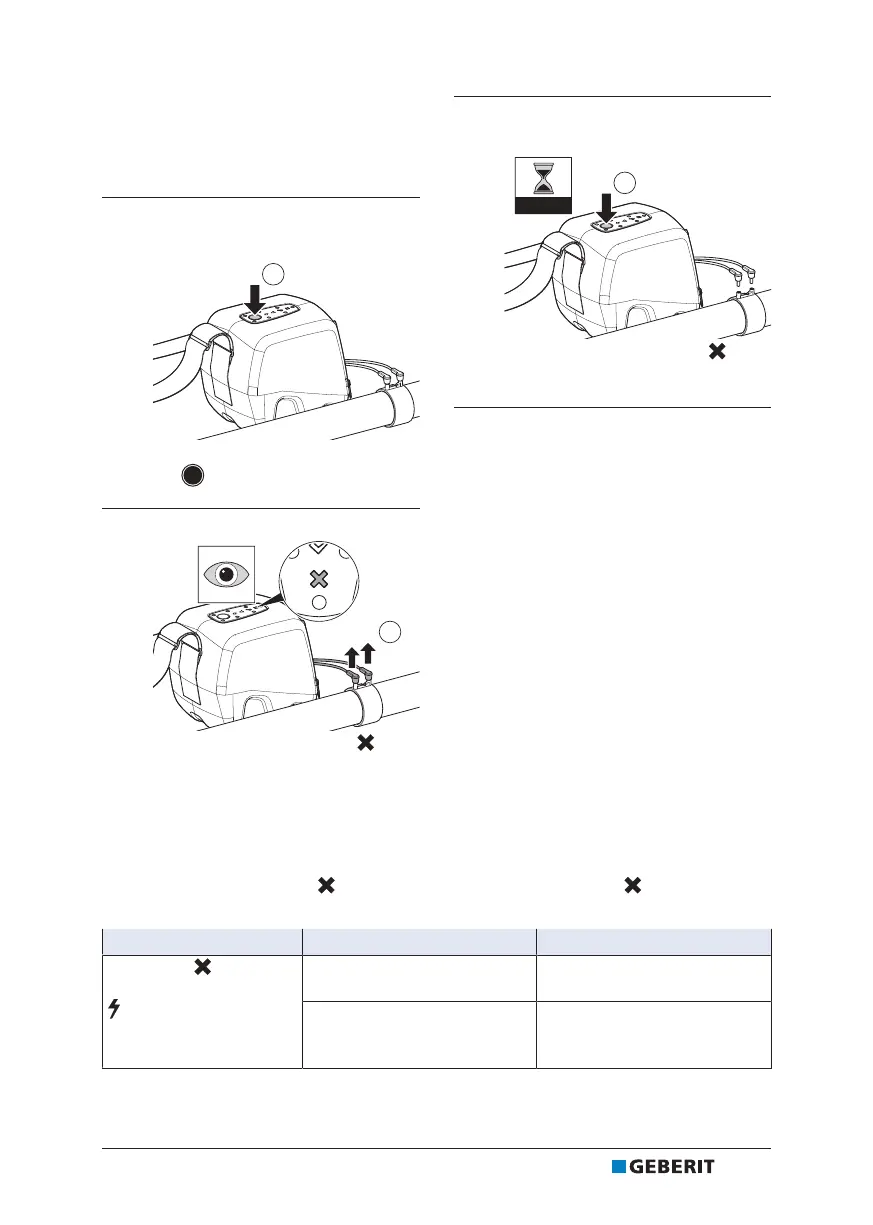 GEBERIT