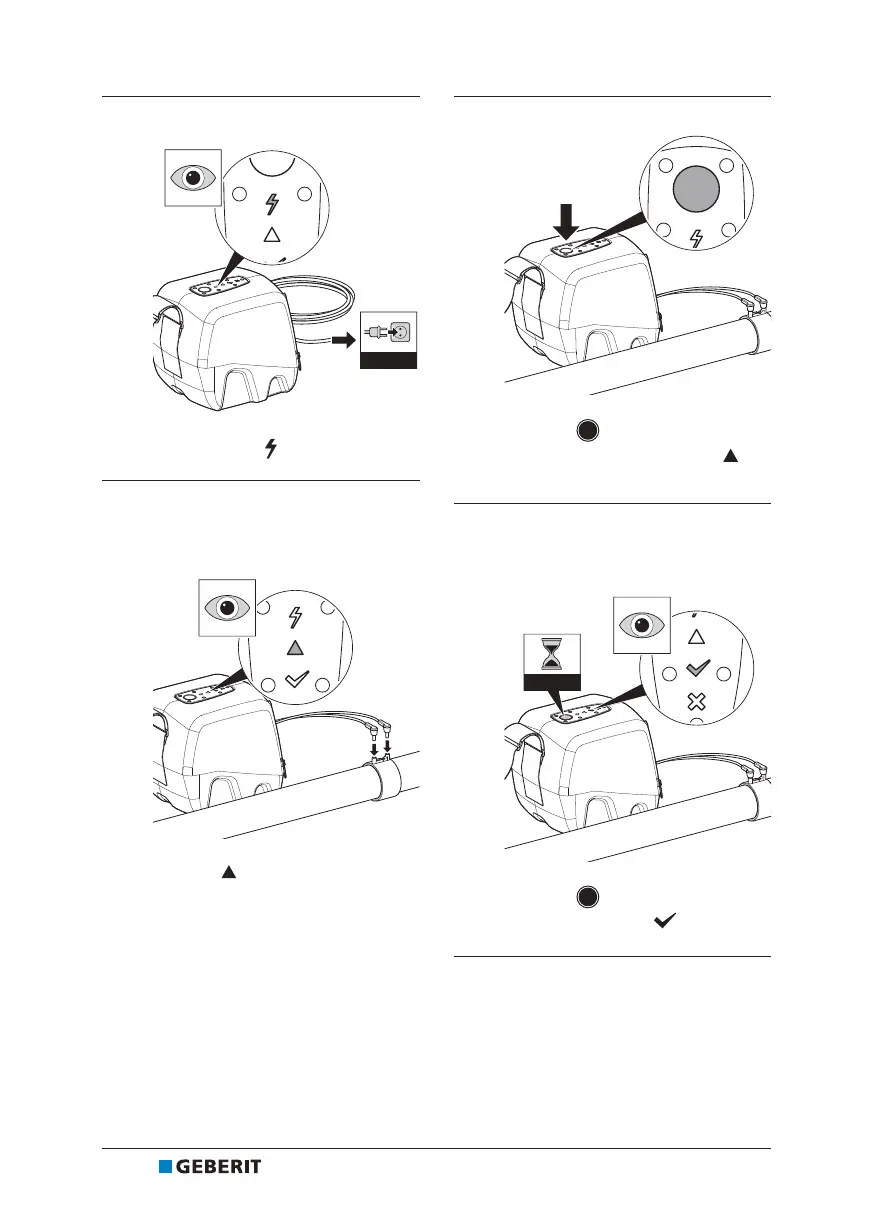 GEBERIT