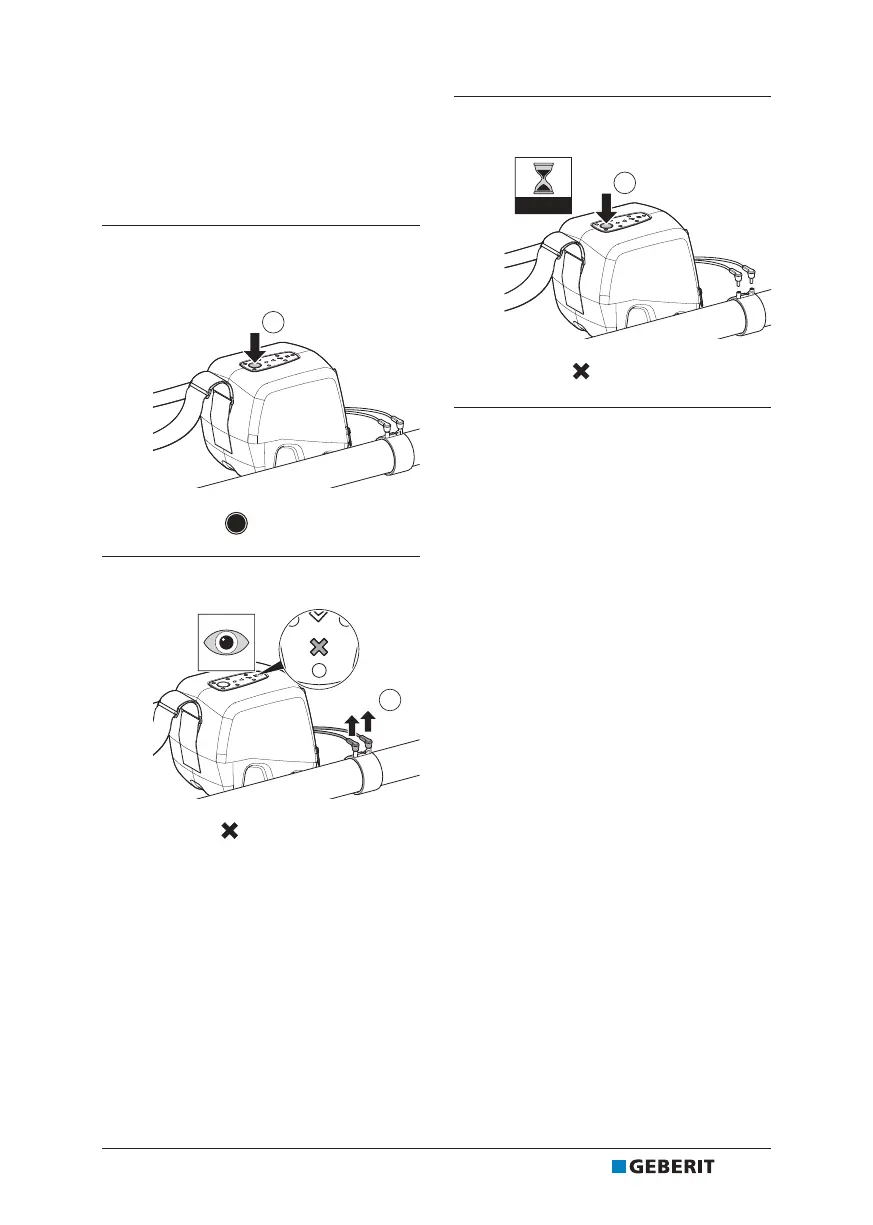 GEBERIT