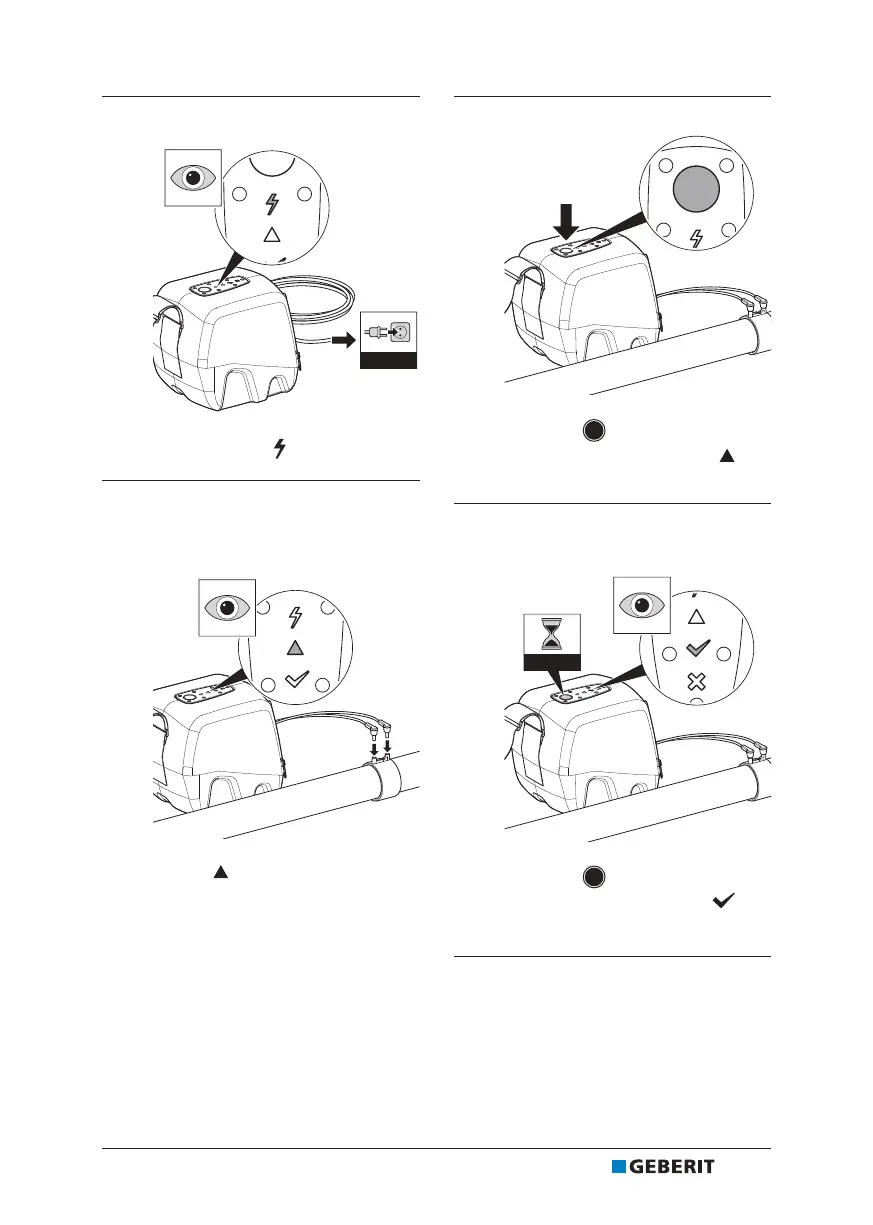 GEBERIT