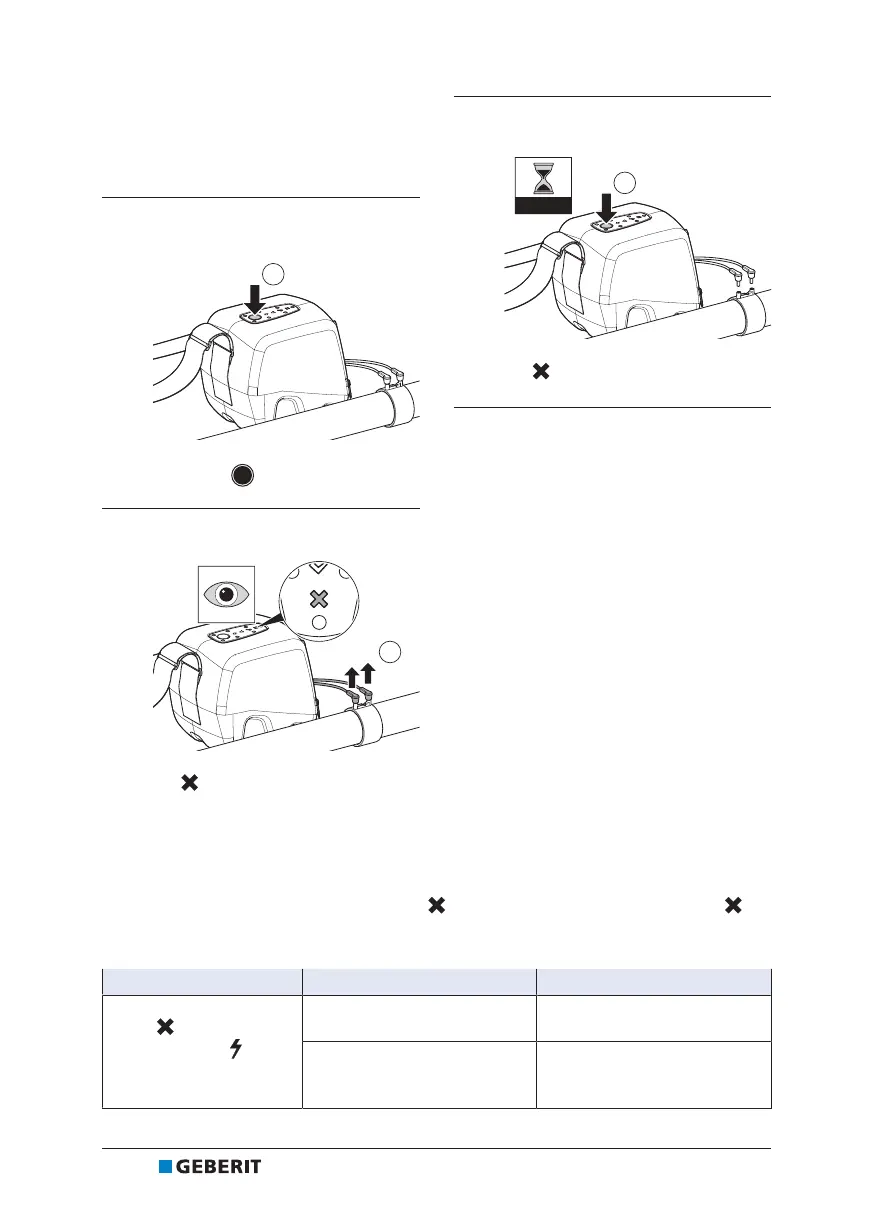 GEBERIT