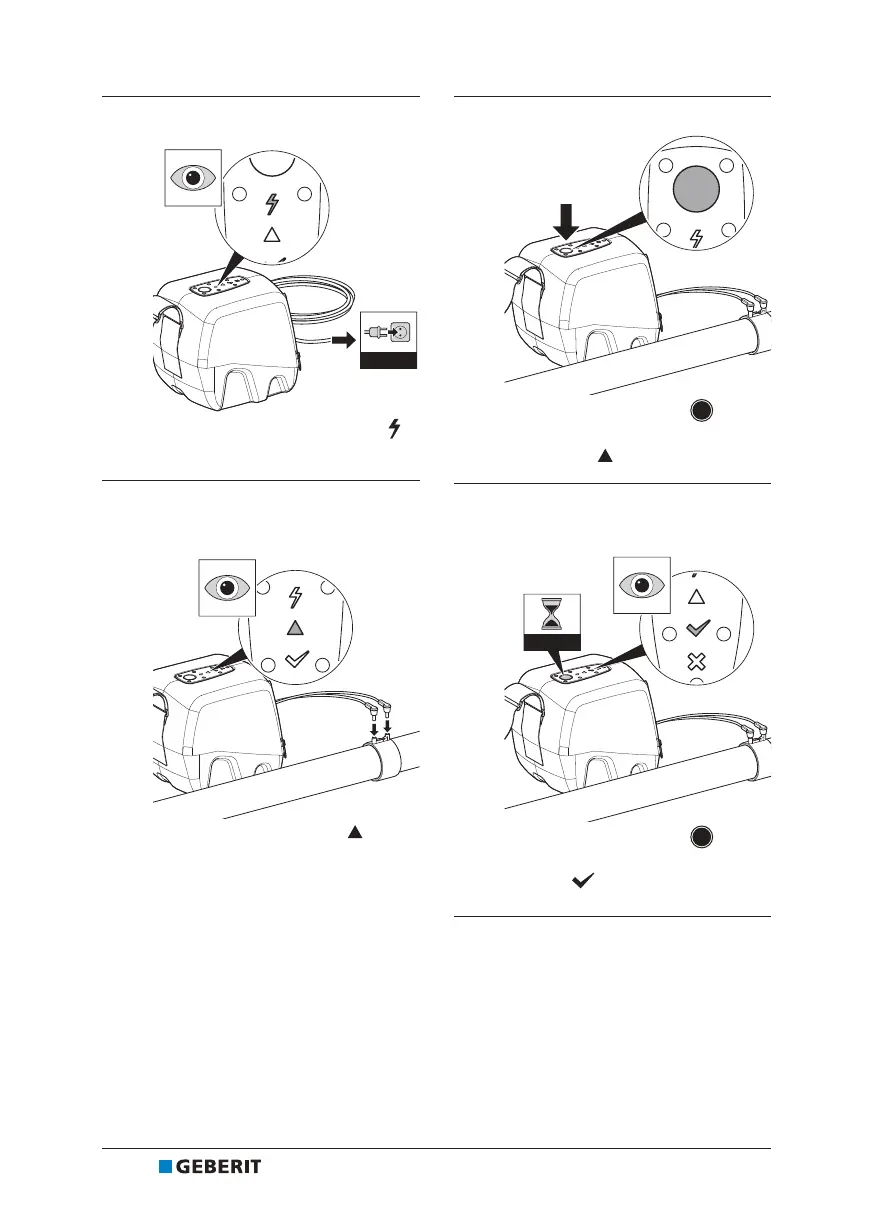 GEBERIT