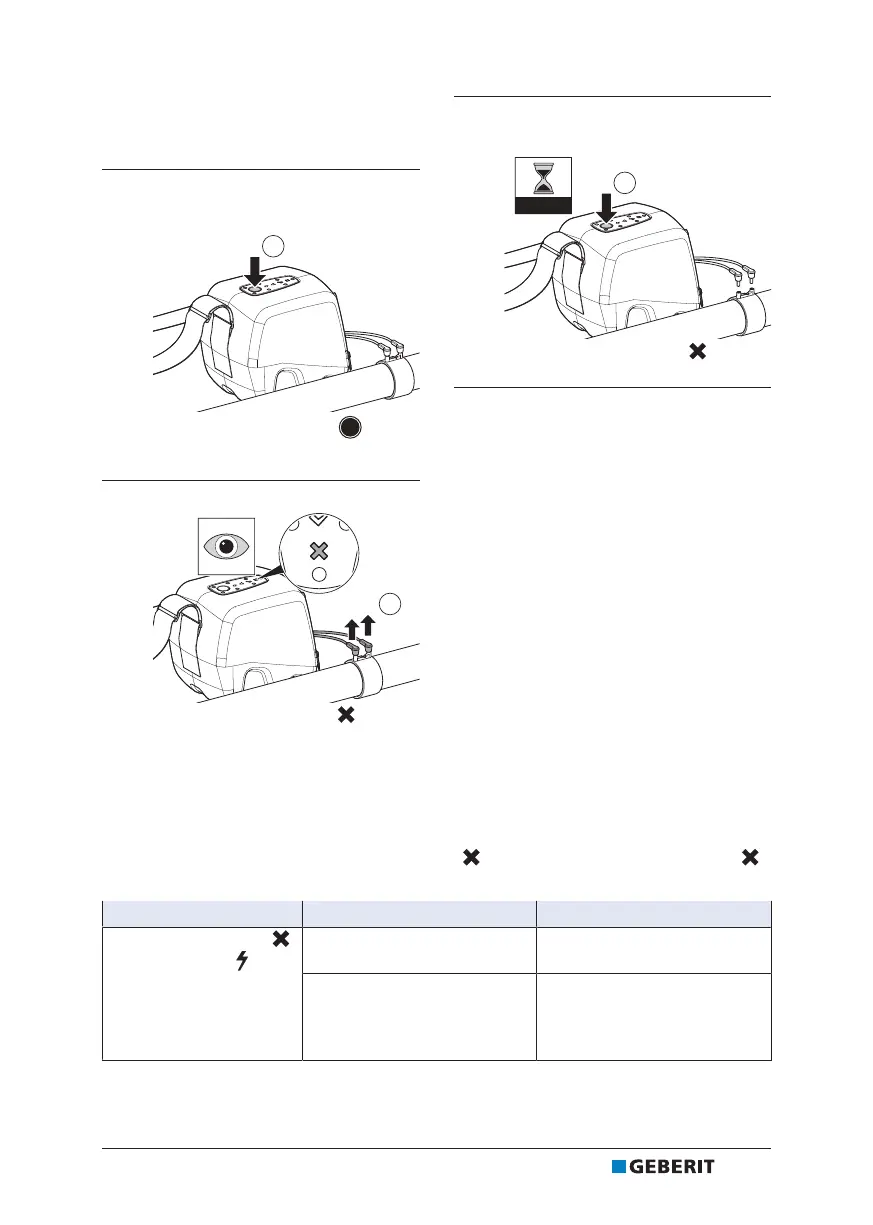 GEBERIT