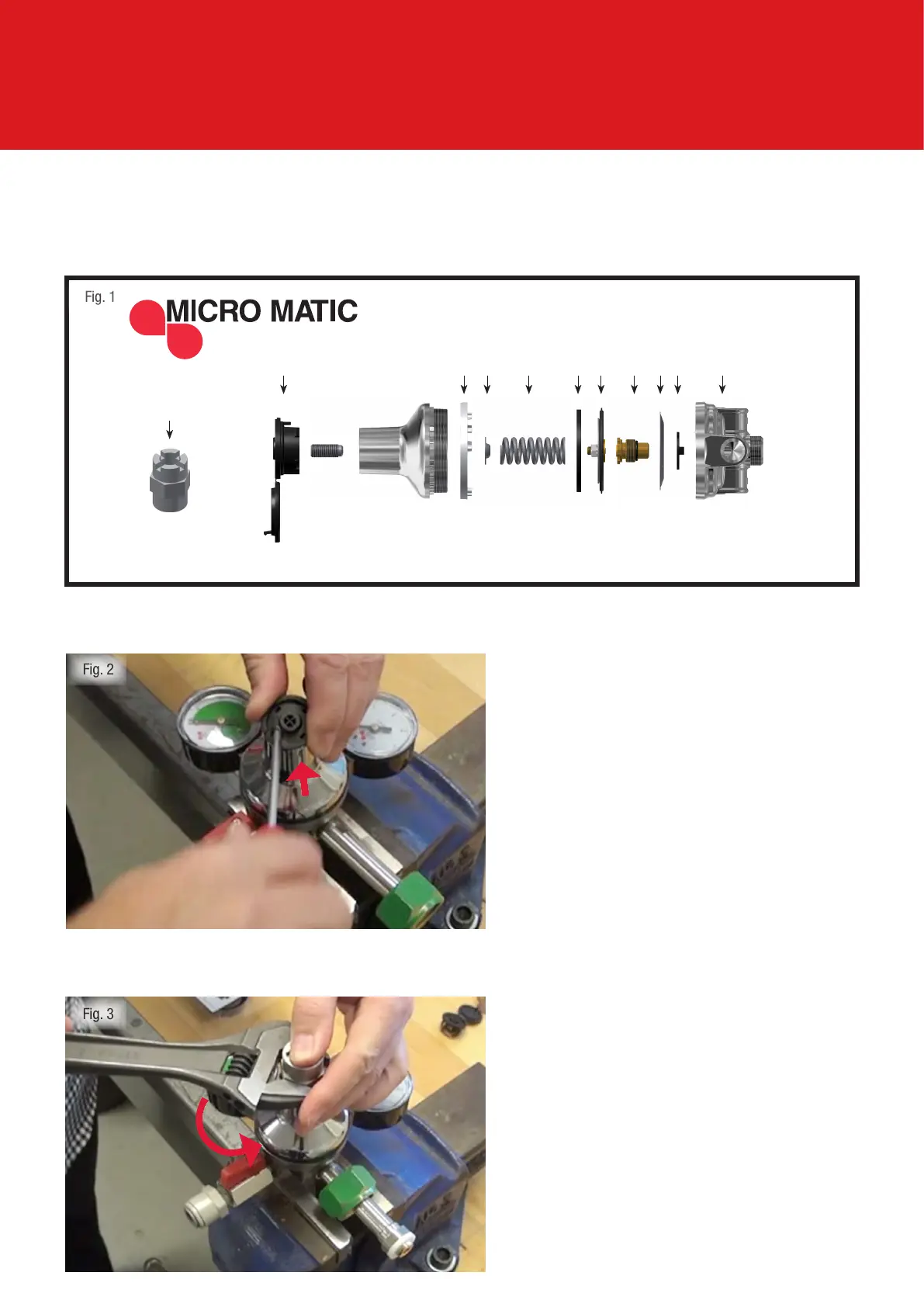 Fig. 1

MICRO MATIC

Fig. 2

Fig. 3