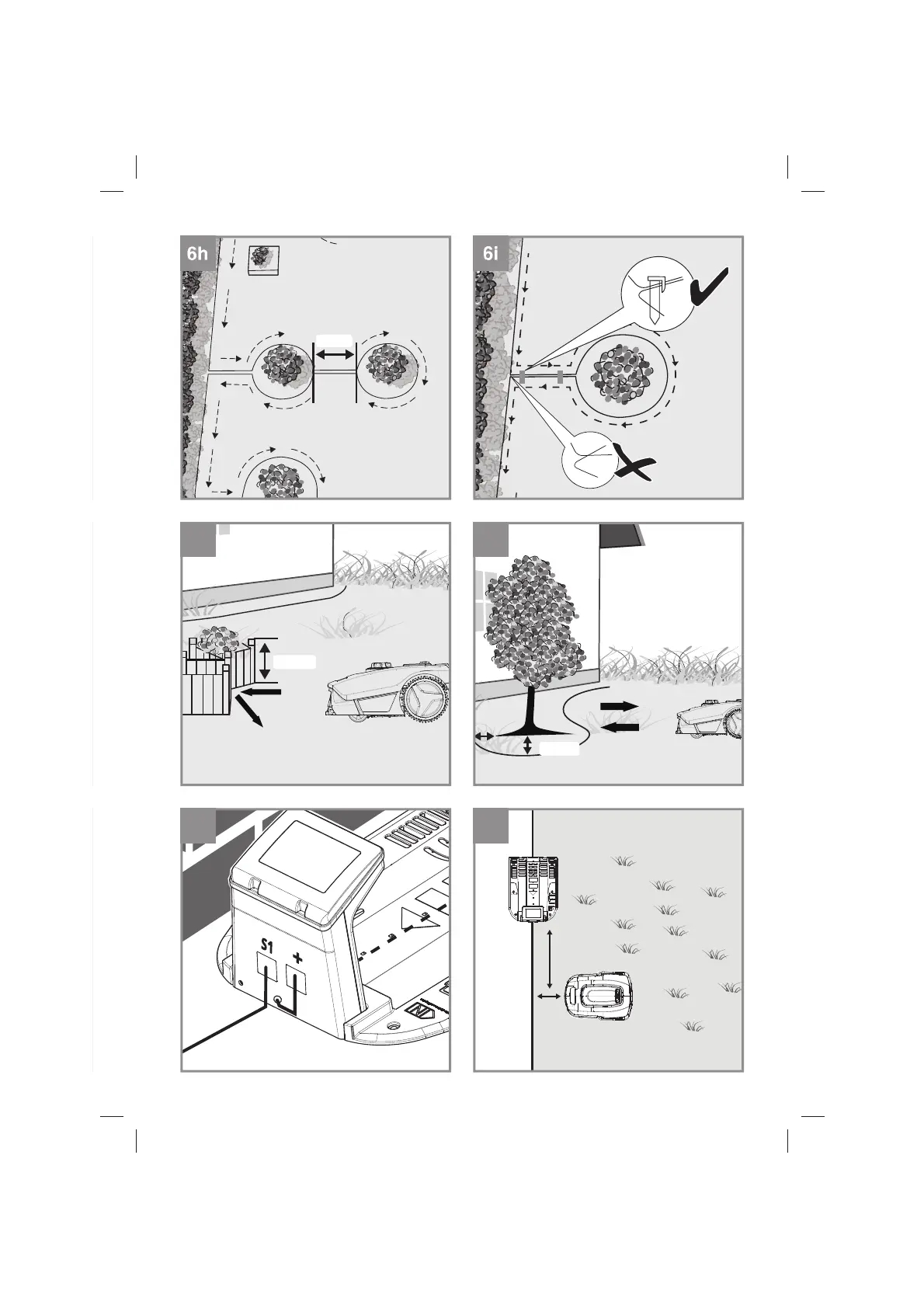 6h

6i

S1 +