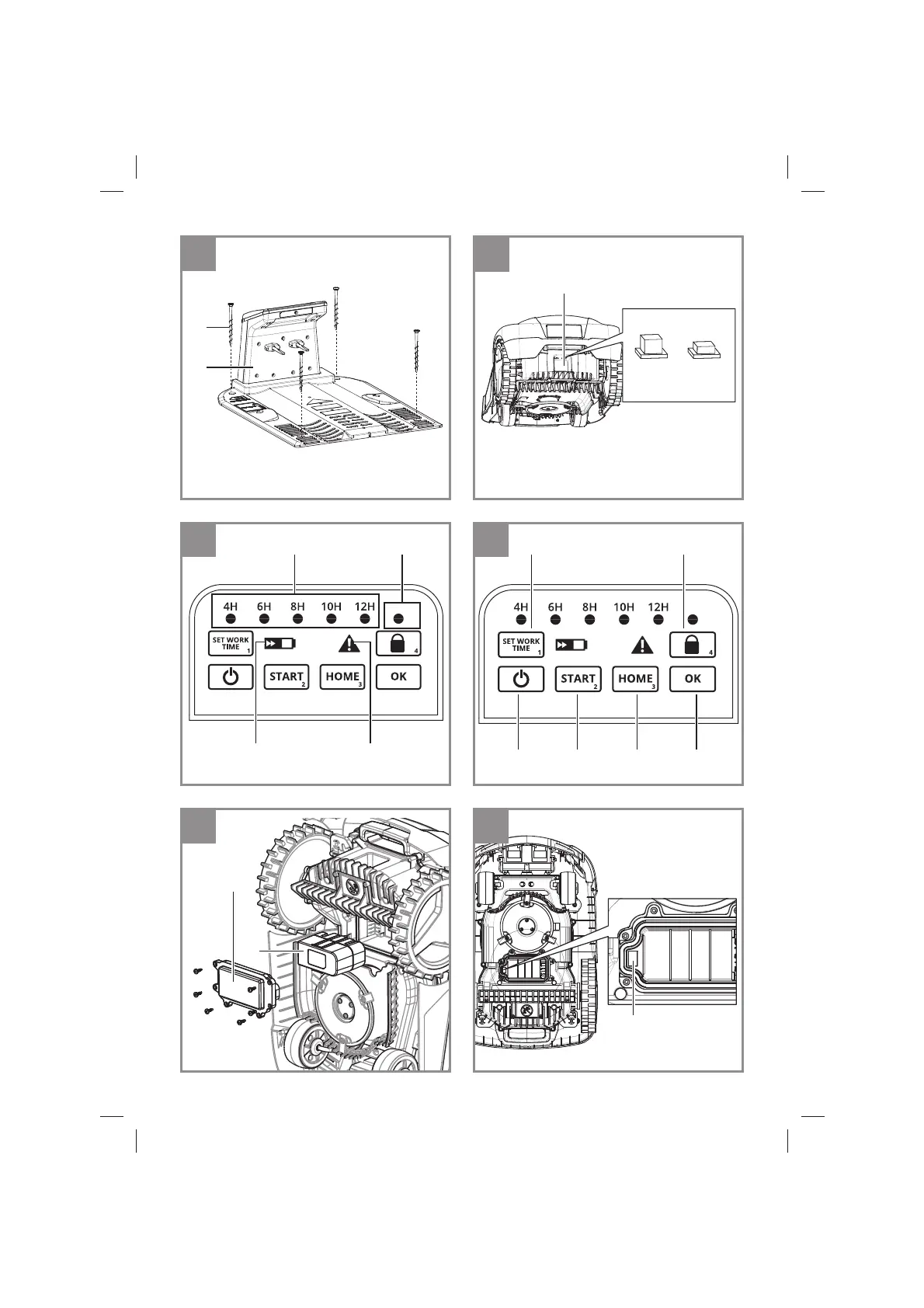 4H 6H 8H 10H 12H

SET WORK TIME 1

4

START 2

HOME 3

OK

4H 6H 8H 10H 12H

SET WORK TIME 1

4

START 2

HOME 3

OK