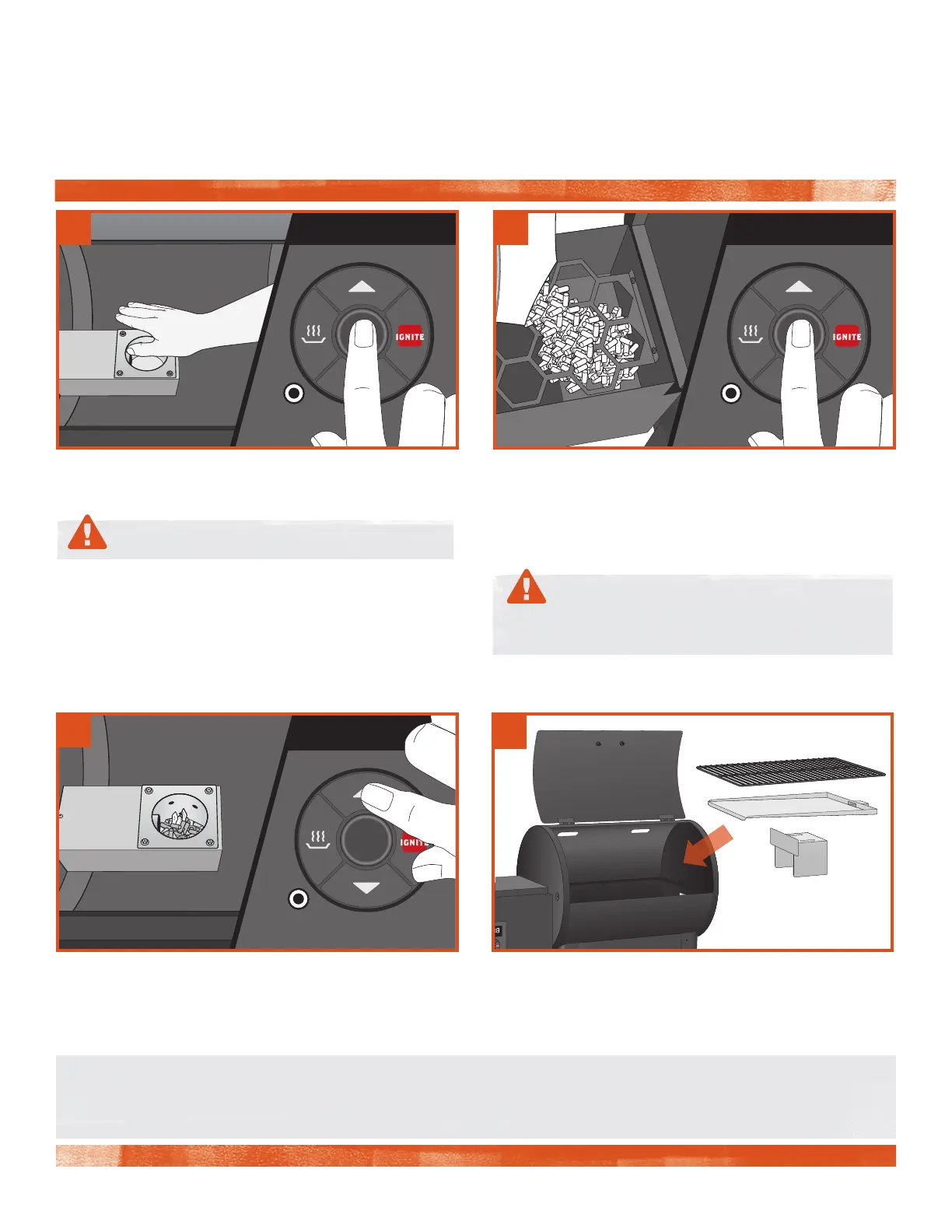 IGNITE

IGNITE

IGNITE