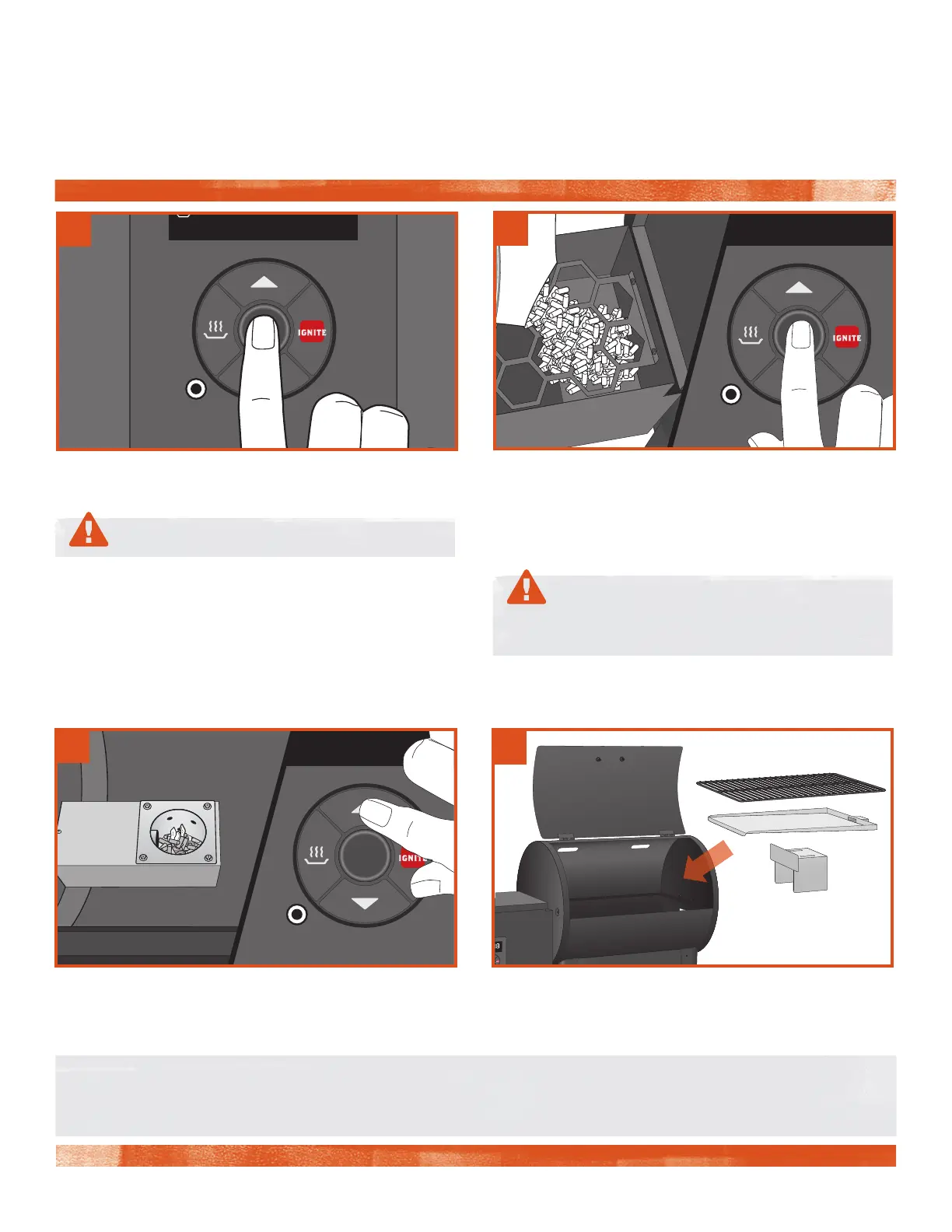 IGNITE

IGNITE

IGNITE