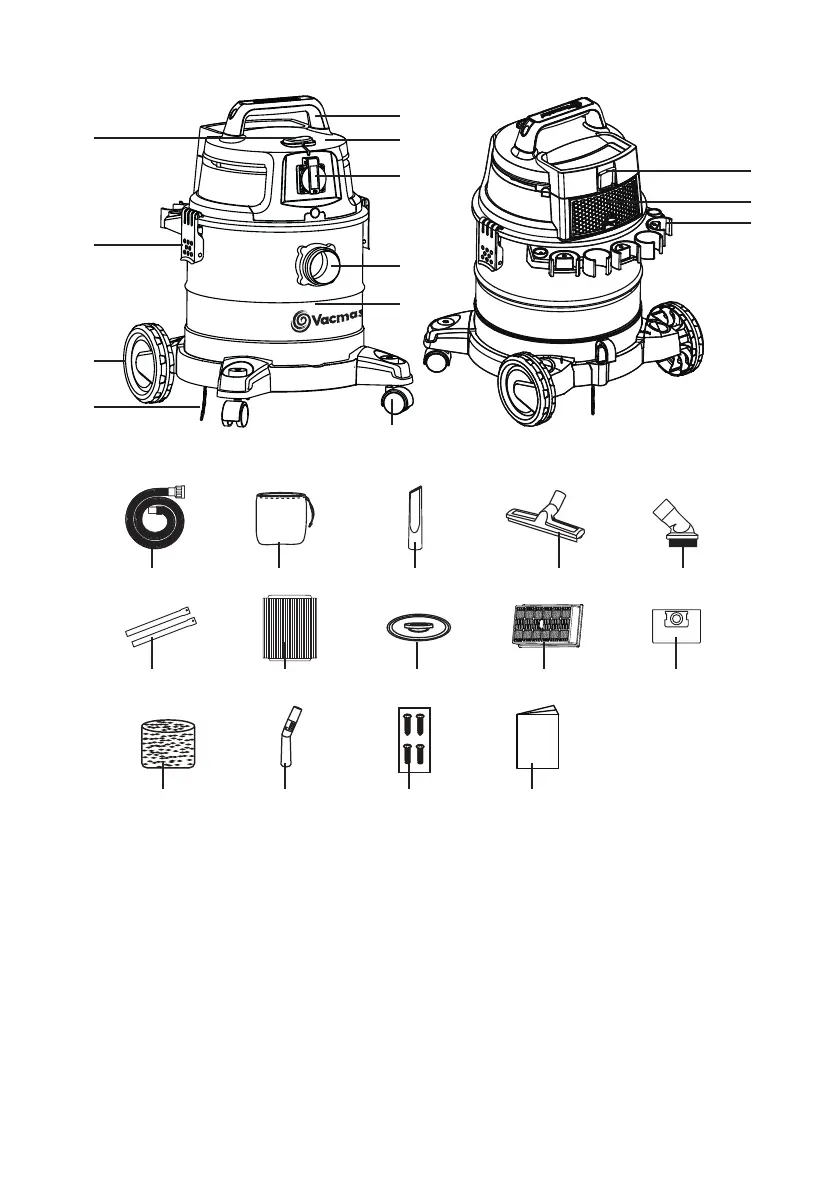 Vacmas