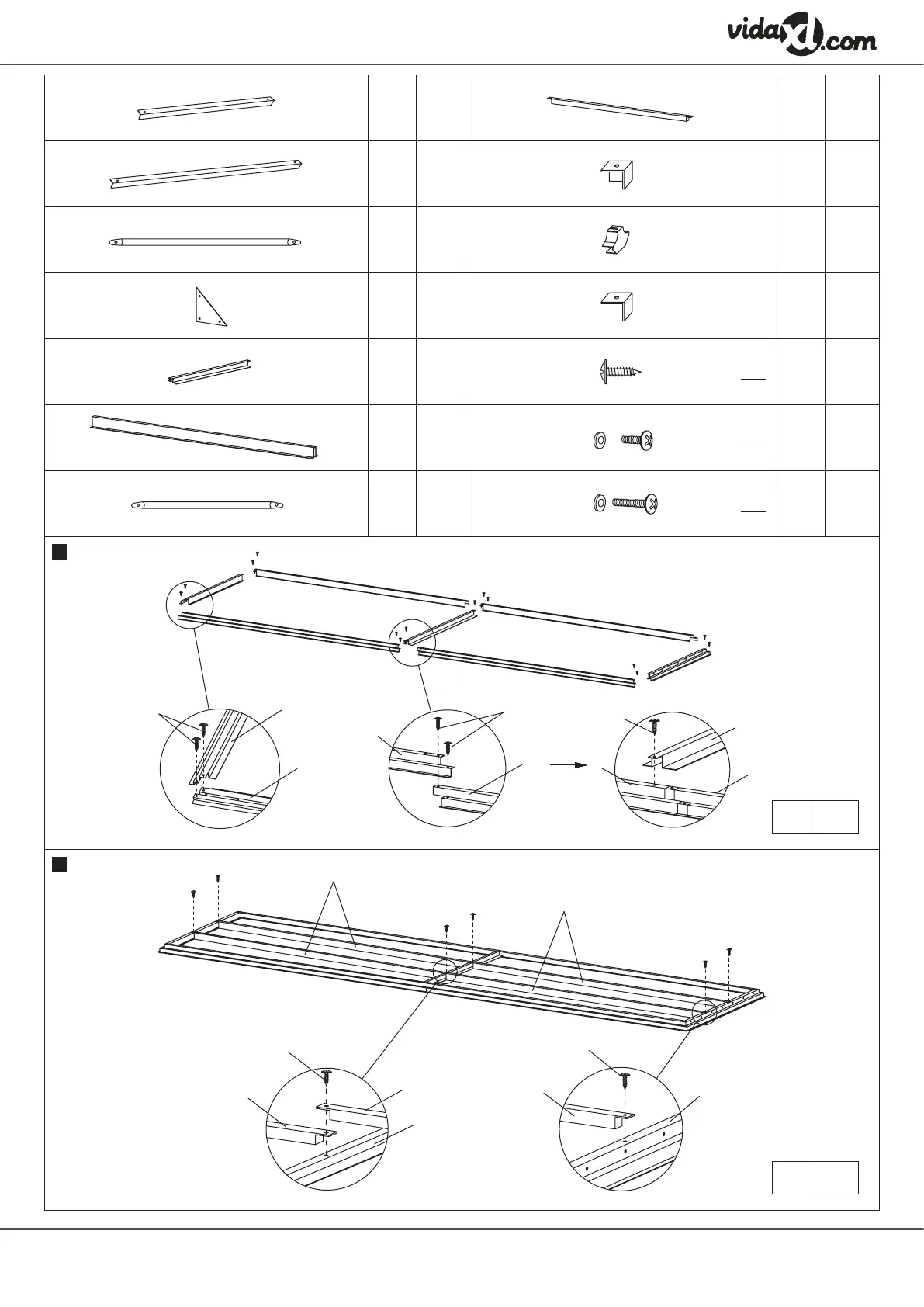 vidaXL.com