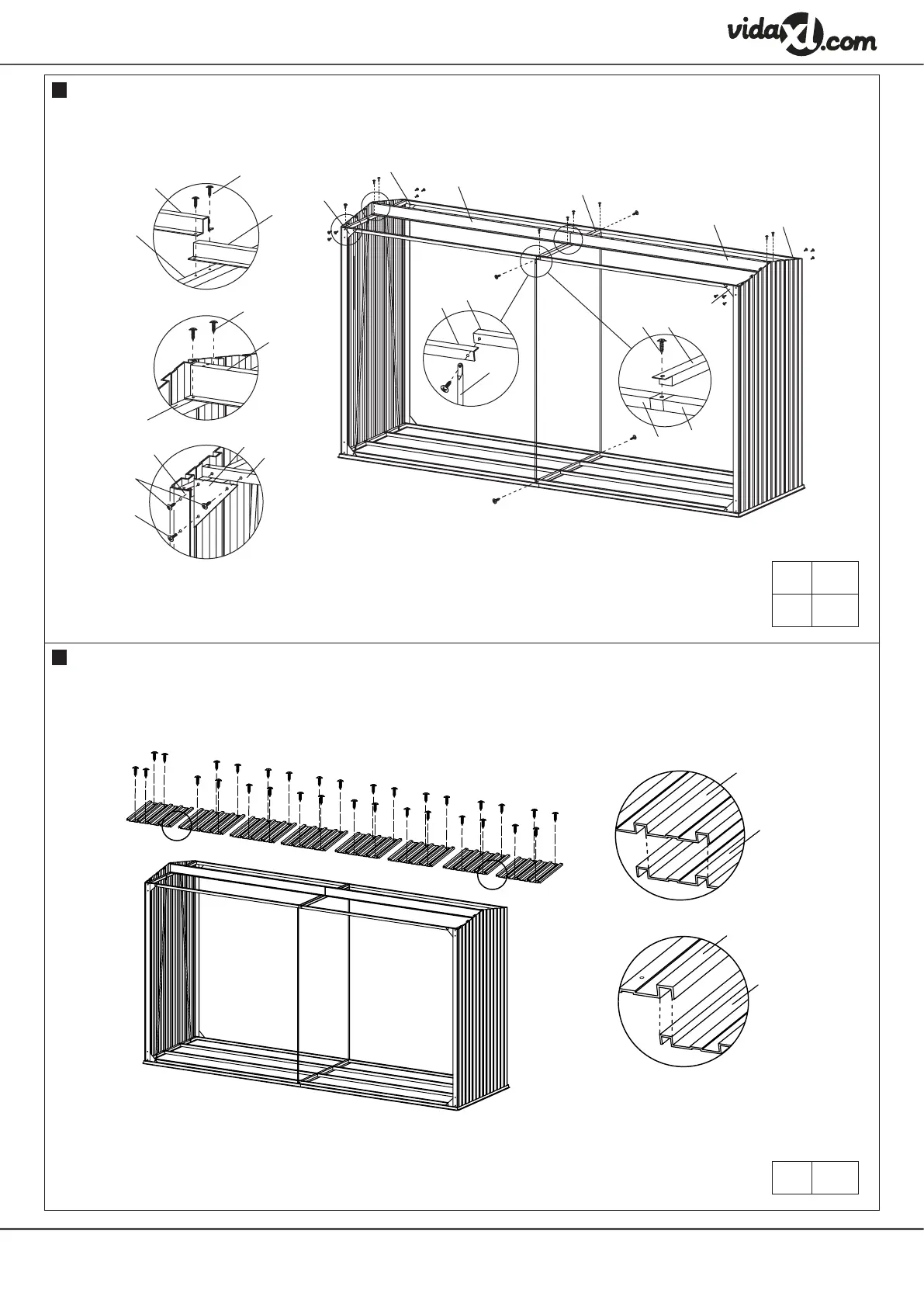 vidaXL.com