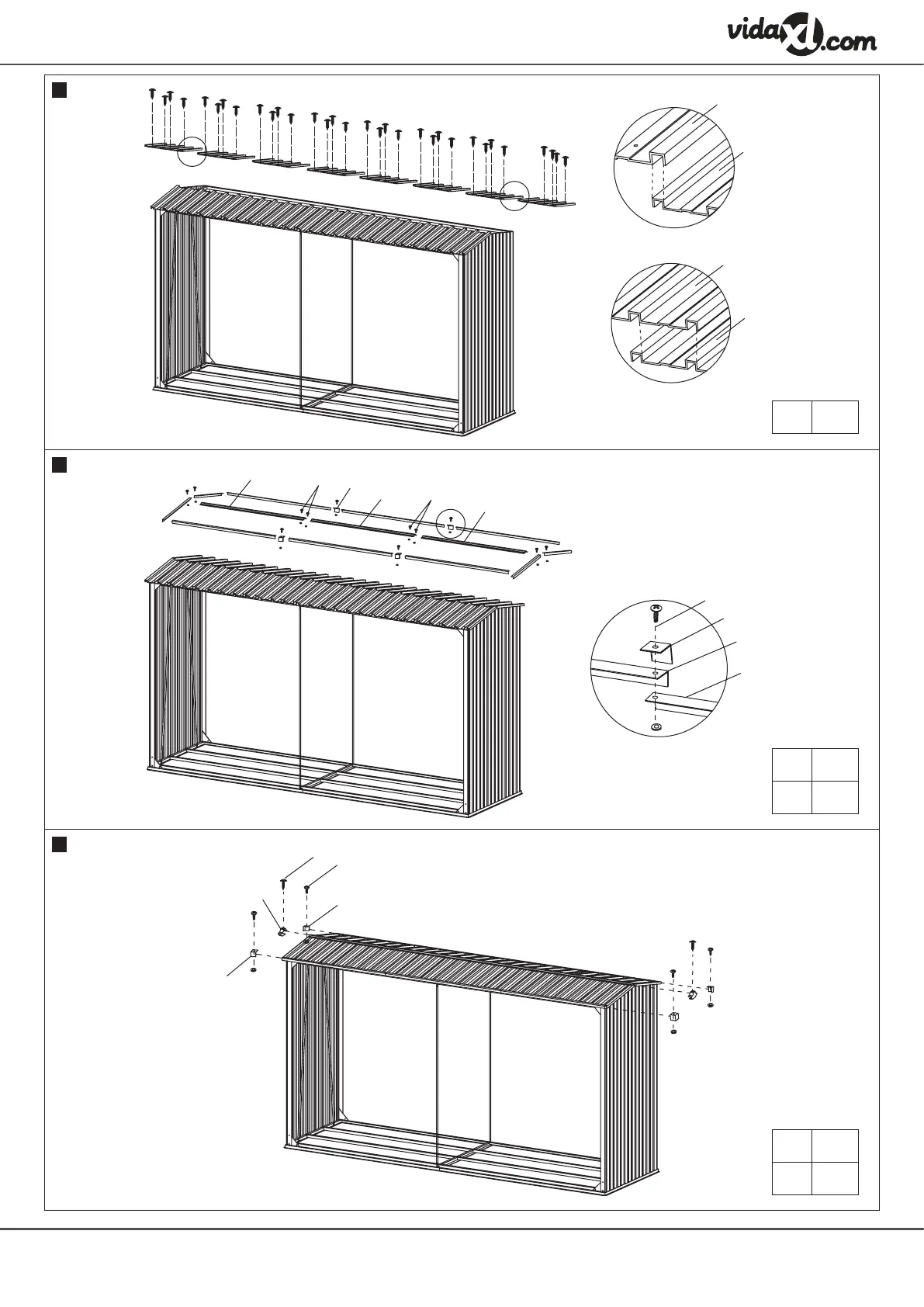 vidaXL.com