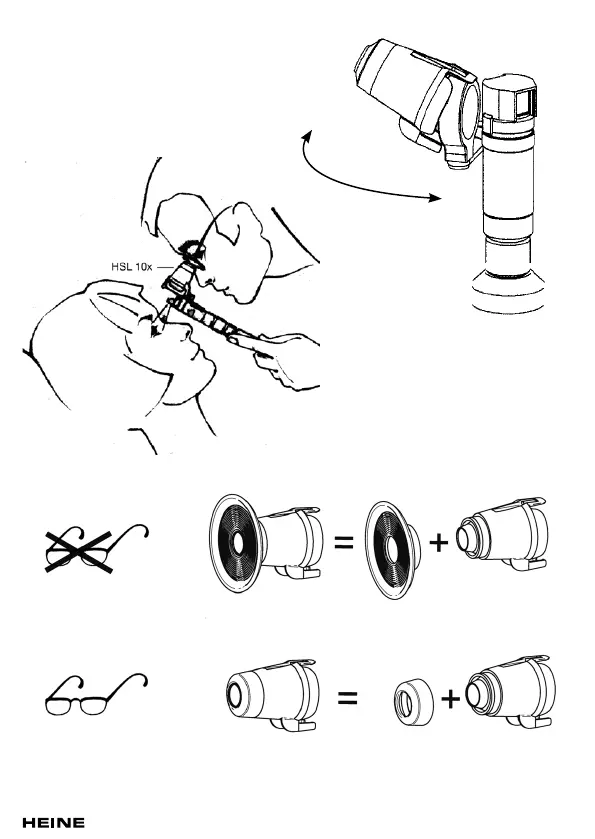 HSL 10x

=
+

=
+

HEINE