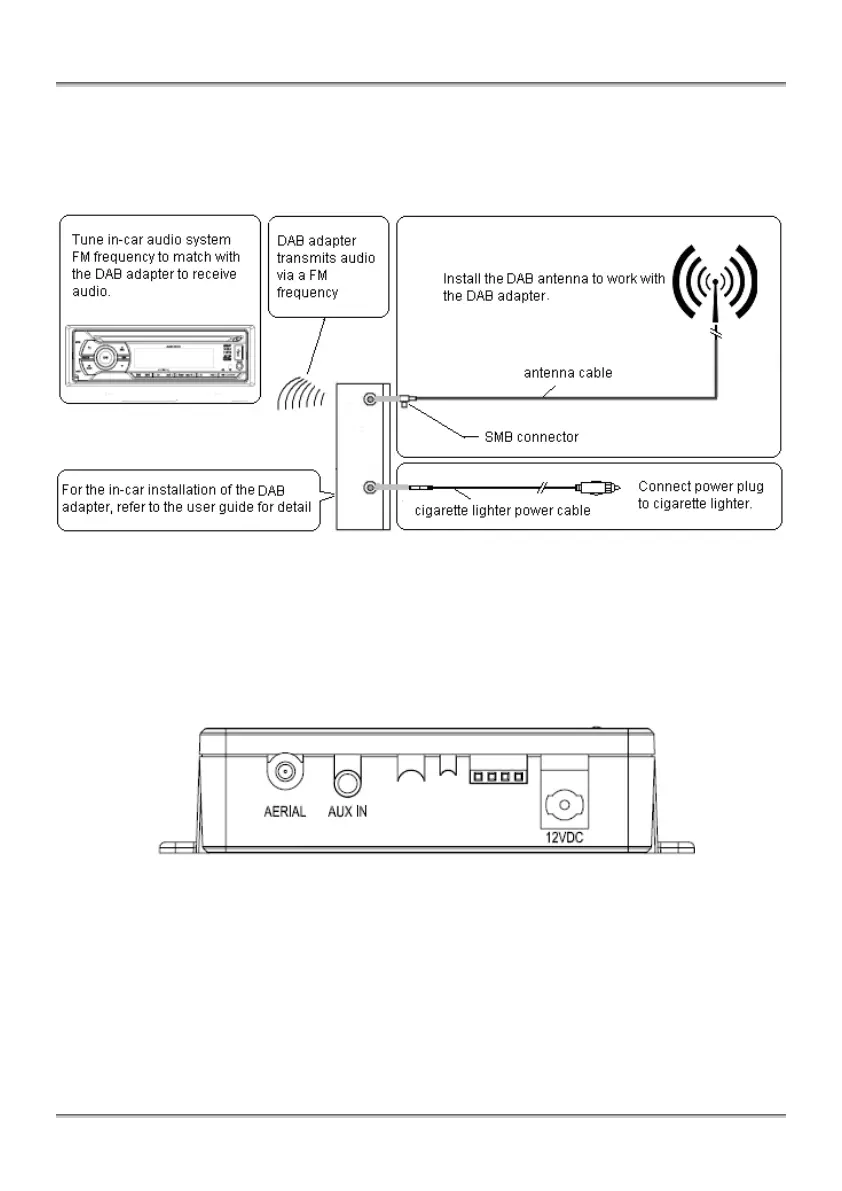 Tune in-car audio system FM frequency to match with the DAB adapter to receive audio.

DAB adapter transmits audio via a FM frequency

Install the DAB antenna to work with the DAB adapter.

antenna cable

SMB connector

For the in-car installation of the DAB adapter, refer to the user guide for detail

cigarette lighter power cable

Connect power plug to cigarette lighter.

AERIAL

AUX IN

12VDC