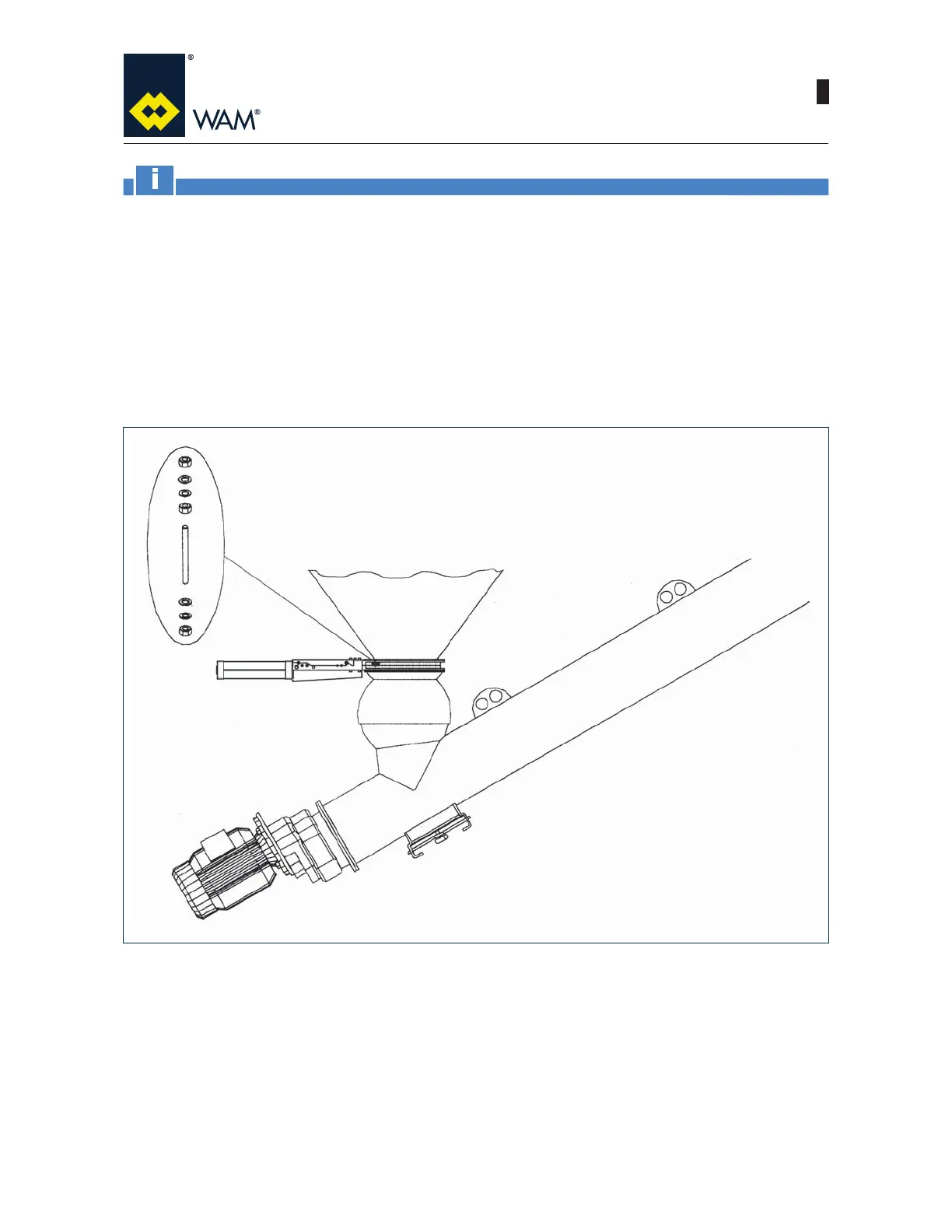 ®

WAM®

i