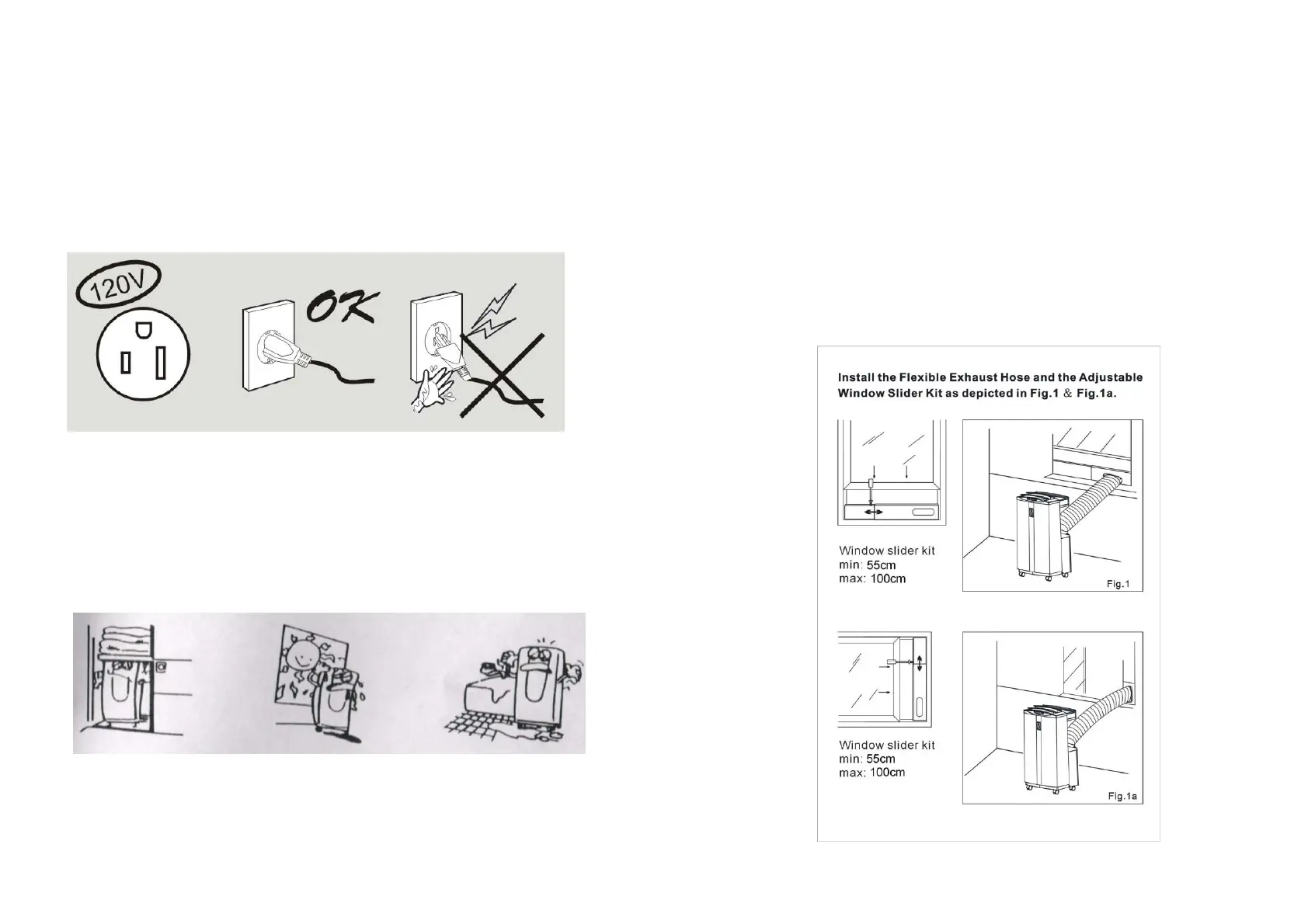 120V

OK

Install the Flexible Exhaust Hose and the Adjustable Window Slider Kit as depicted in Fig.1 & Fig.1a.

Window slider kit
min: 55cm
max: 100cm

Fig.1

Window slider kit
min: 55cm
max: 100cm

Fig.1a