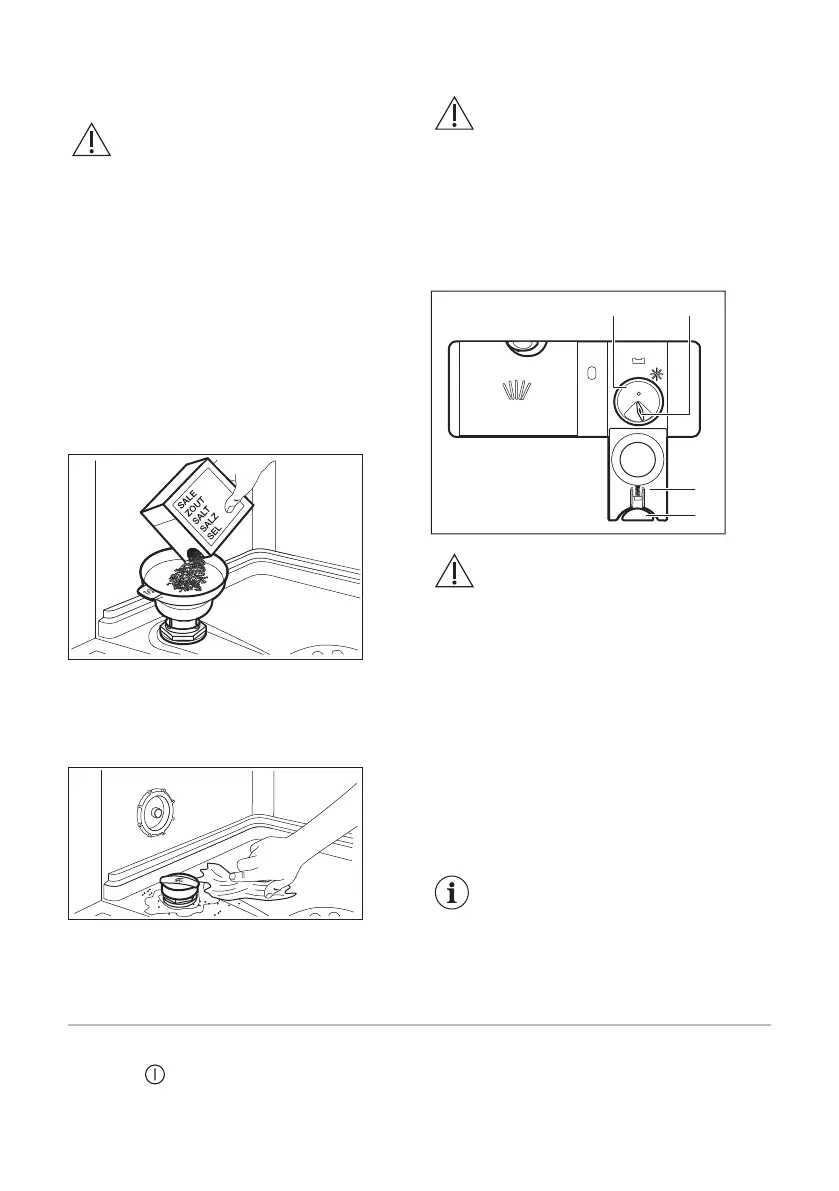 SALE
ZOUT
SALT
SALZ
SEL