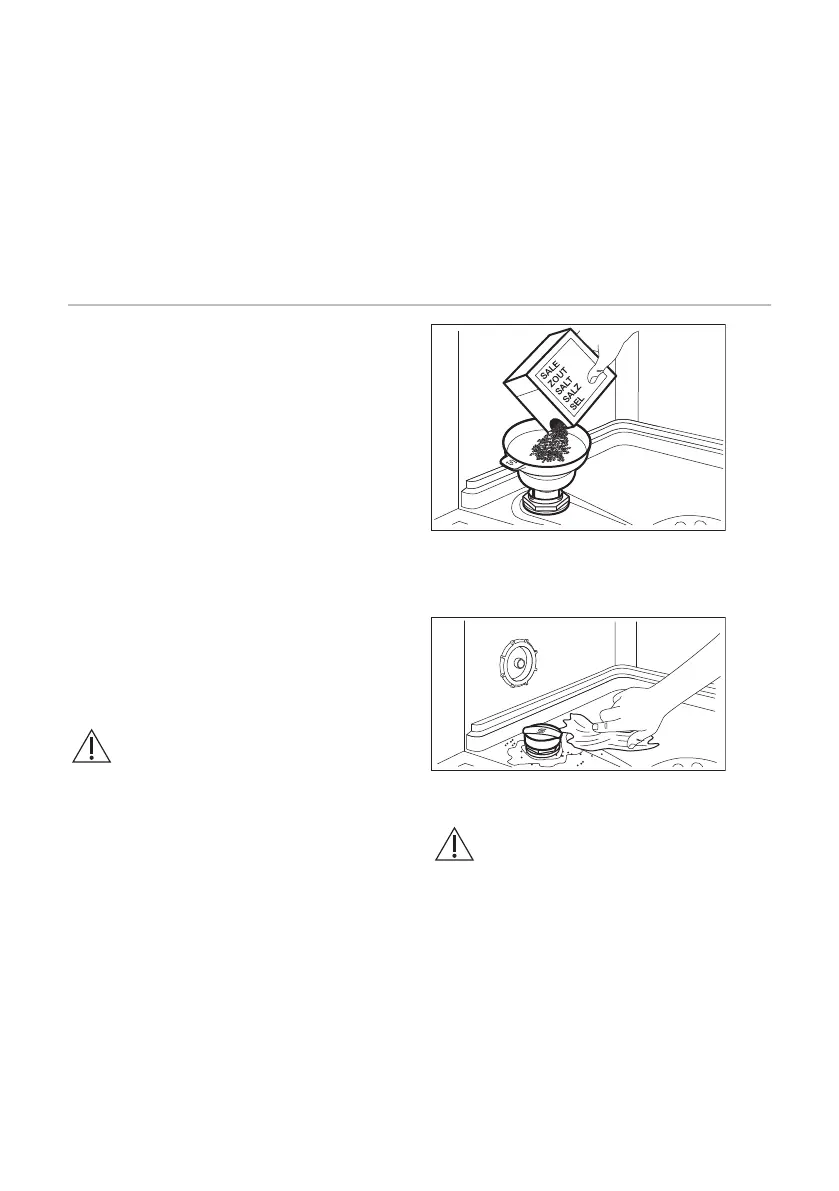 SALE
ZOUT
SALT
SALZ
SEL