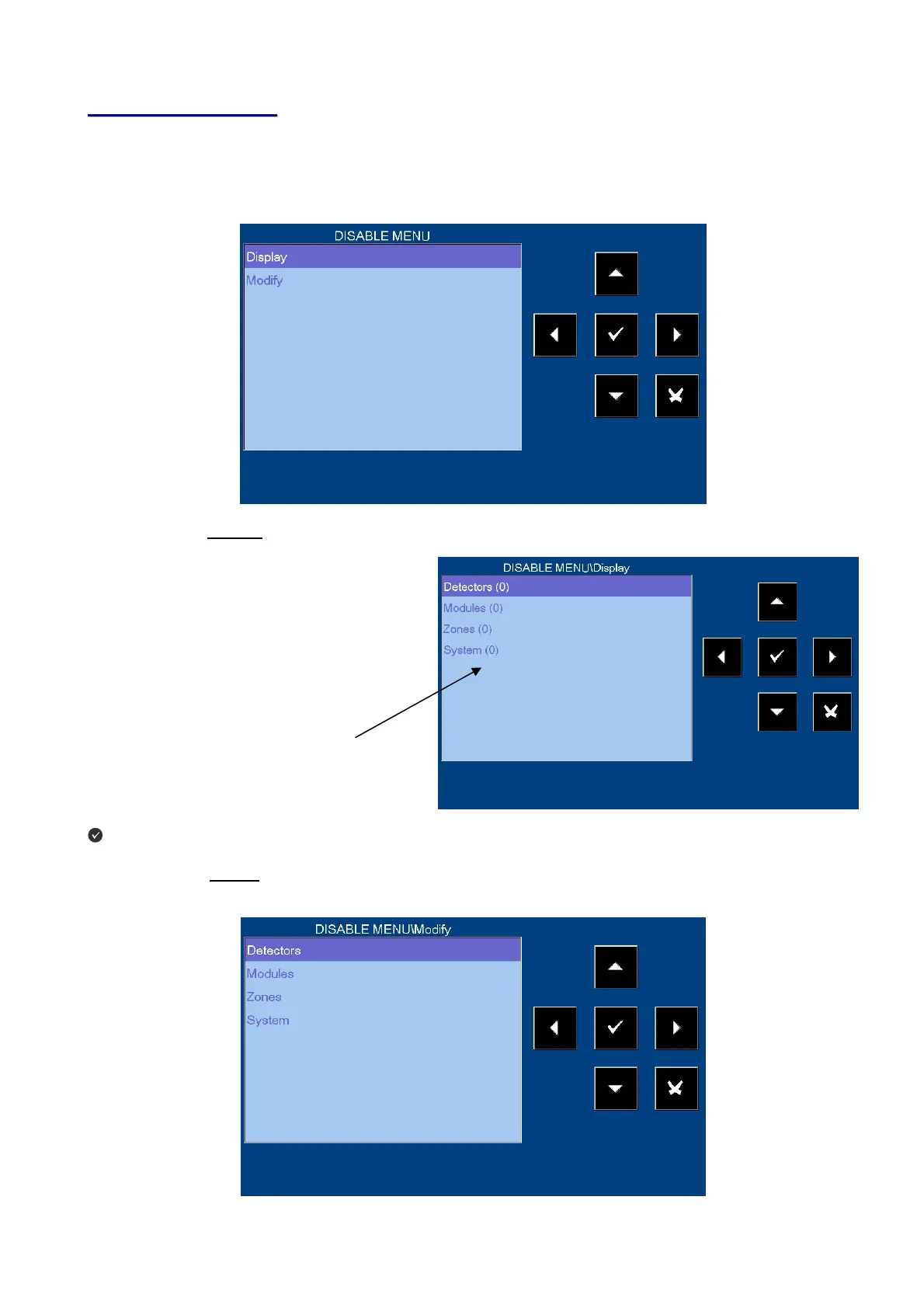 DISABLE MENU

Display

Modify

DISABLE MENU\Display

Detectors (0)

Modules (0)

Zones (0)

System (0)

DISABLE MENU\Modify

Detectors

Modules

Zones

System