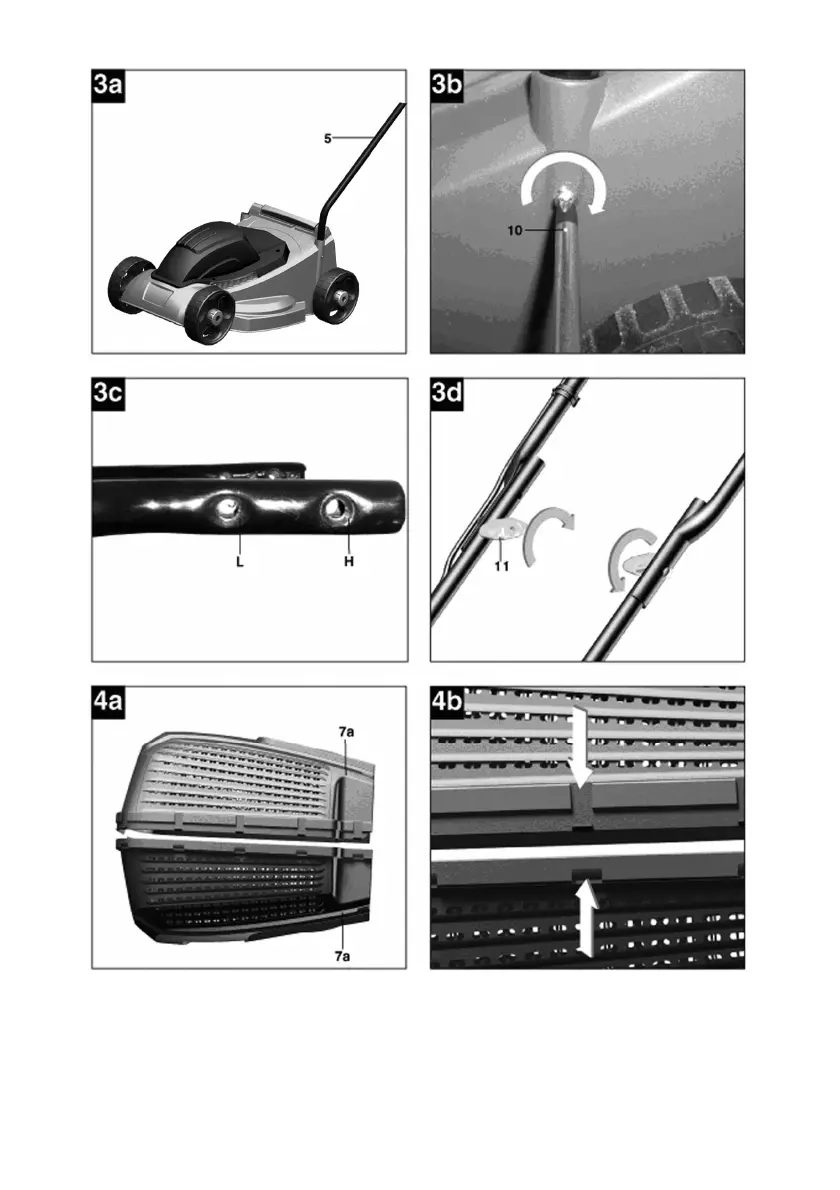 3a

5

3b

10

3c

L

H

3d

11

4a

7a

7a

4b