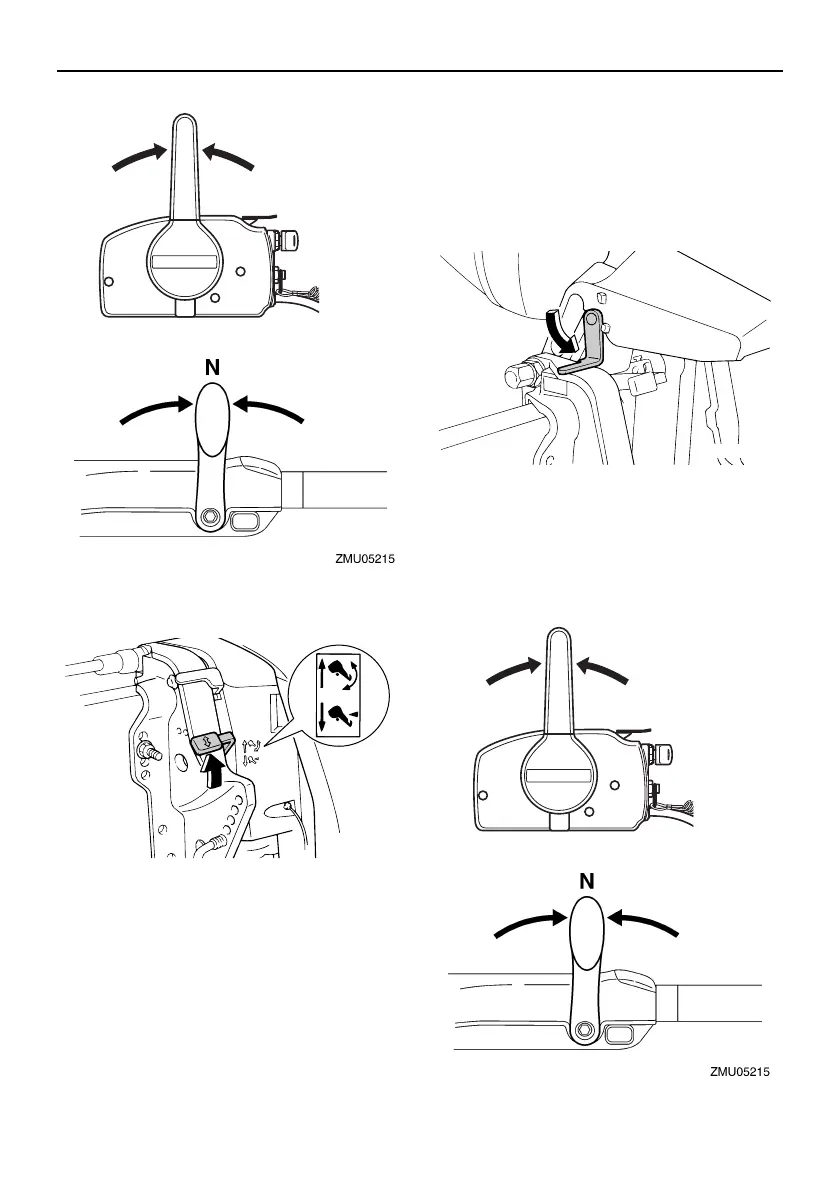 N

ZMU05215

N

ZMU05215