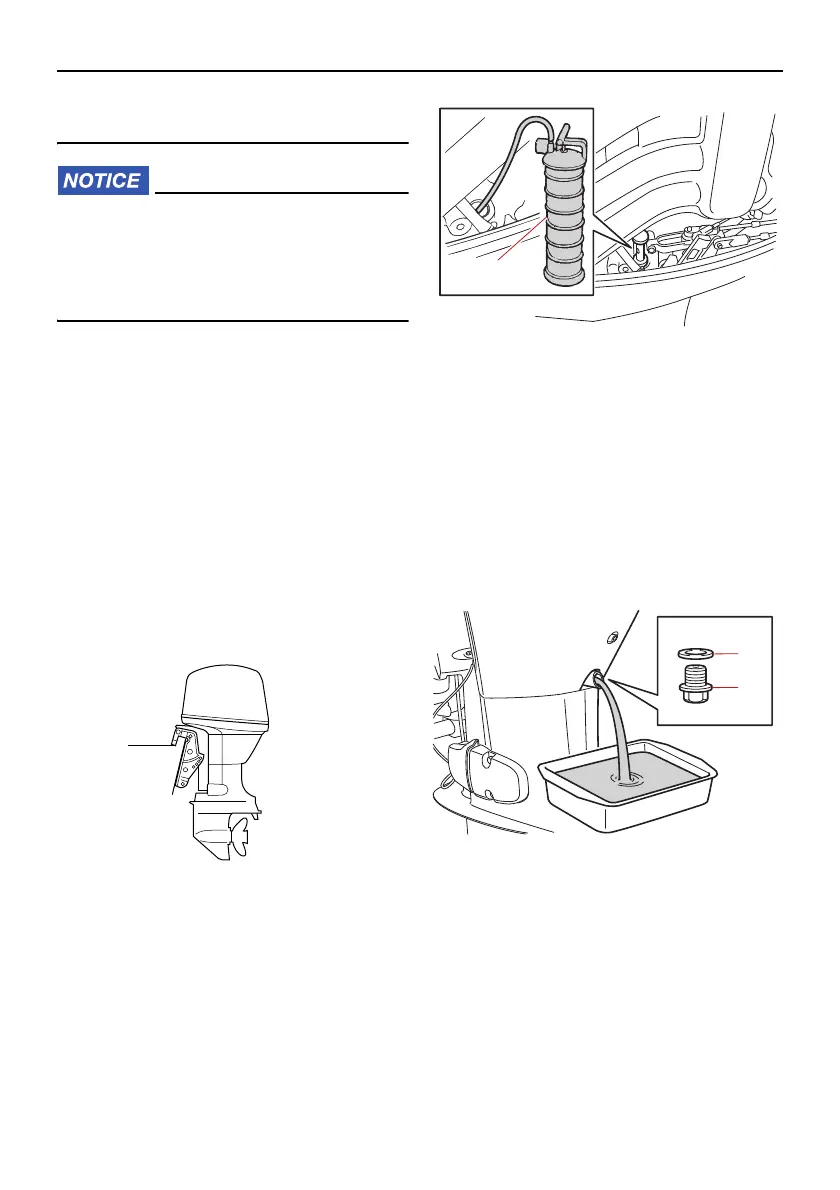 NOTICE