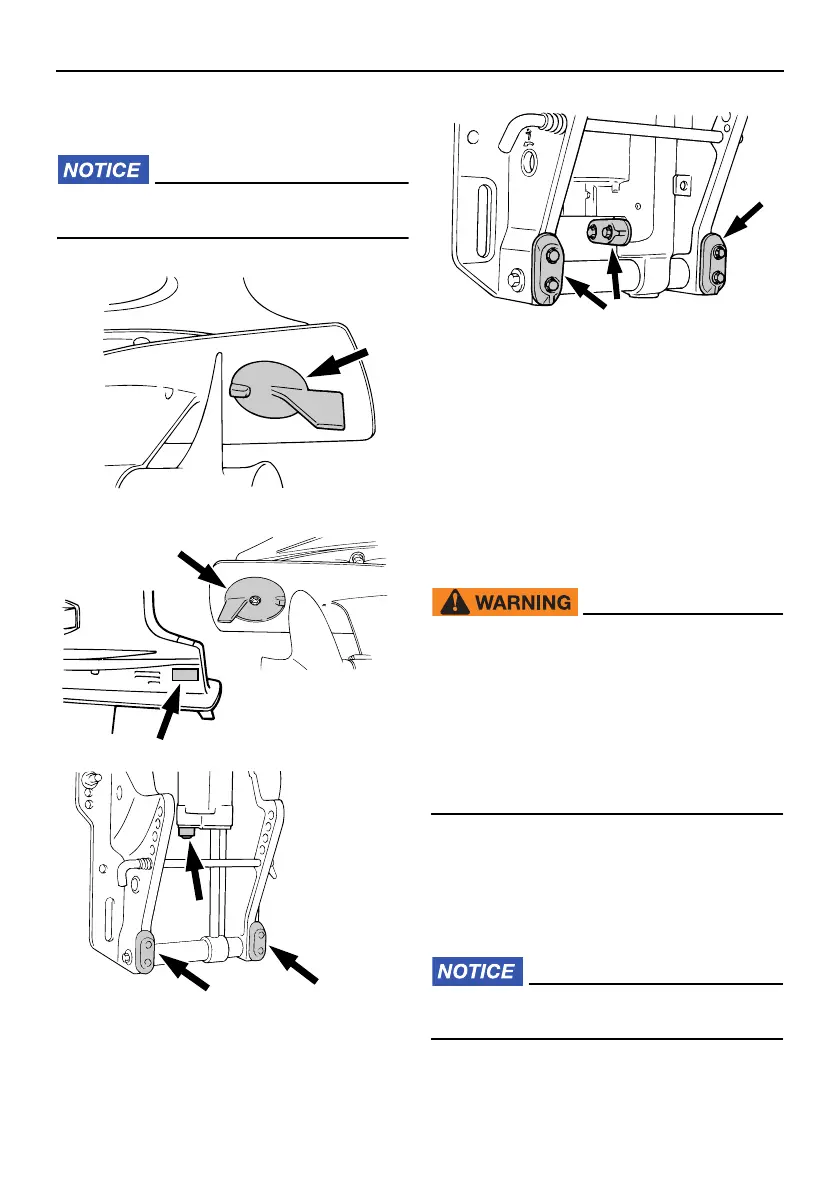 NOTICE

WARNING

NOTICE