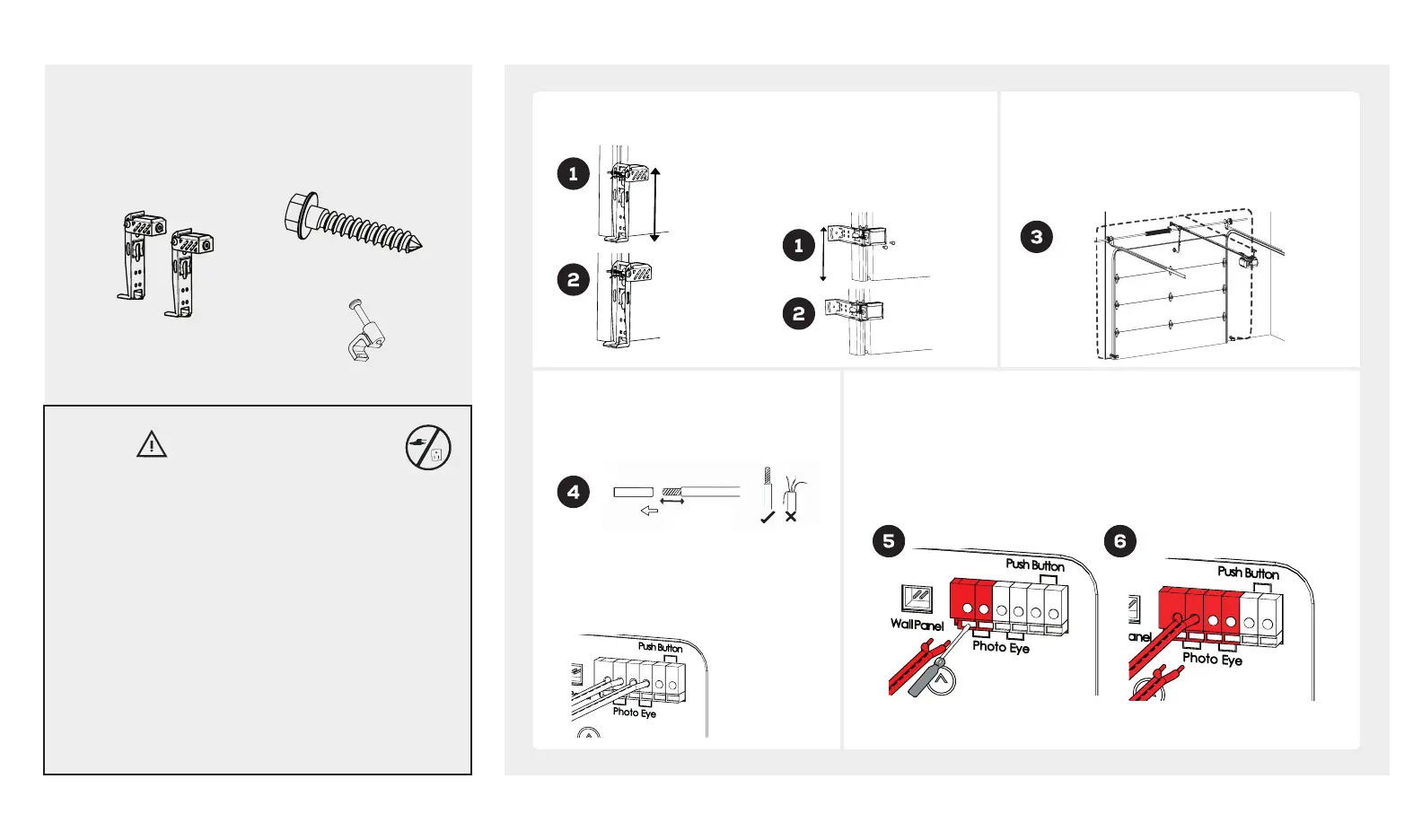 1

2

1

2

3

4

Push Button

Photo Eye

5

Push Button

Wall Panel

Photo Eye

6

Push Button

anel

Photo Eye