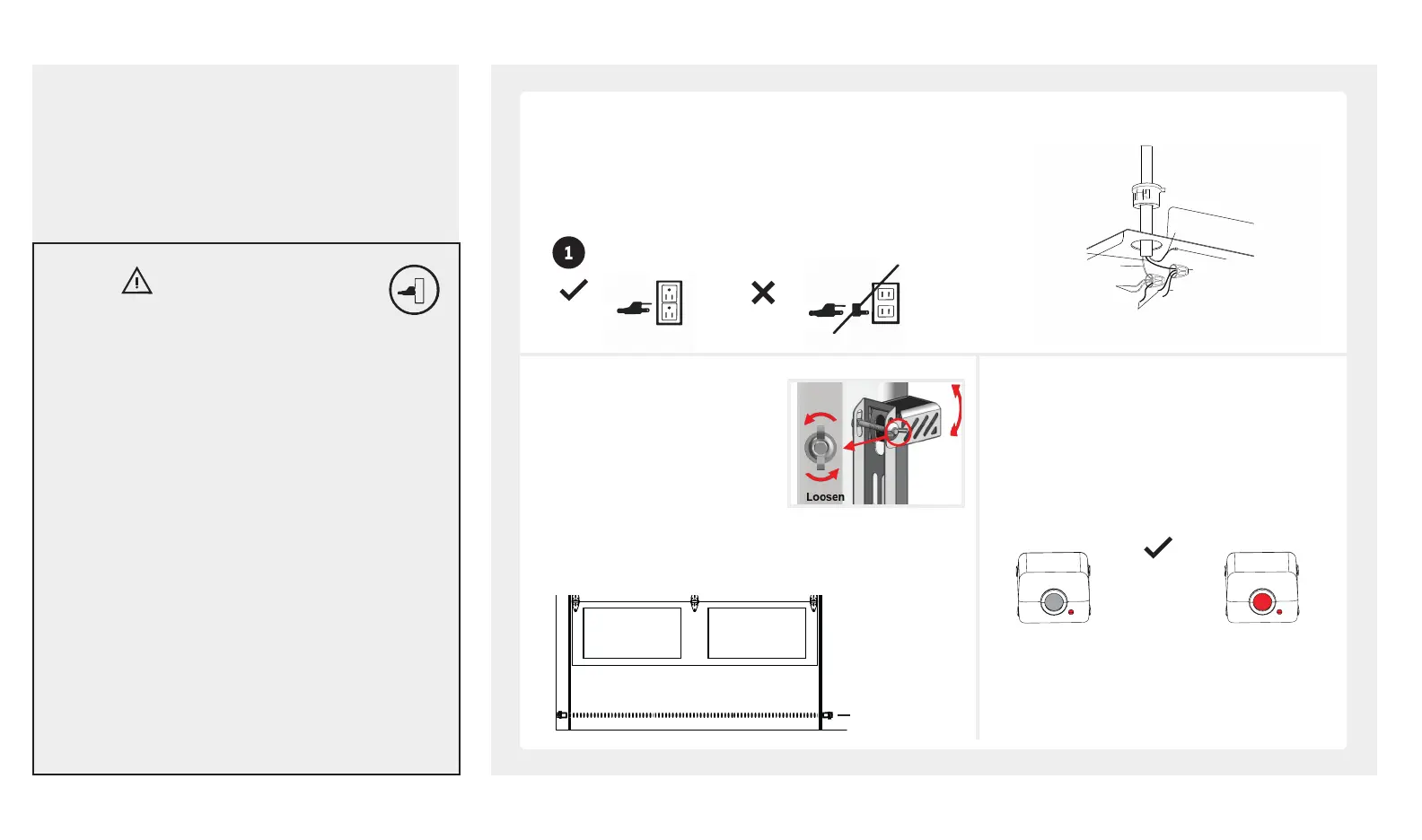 1

Loosen