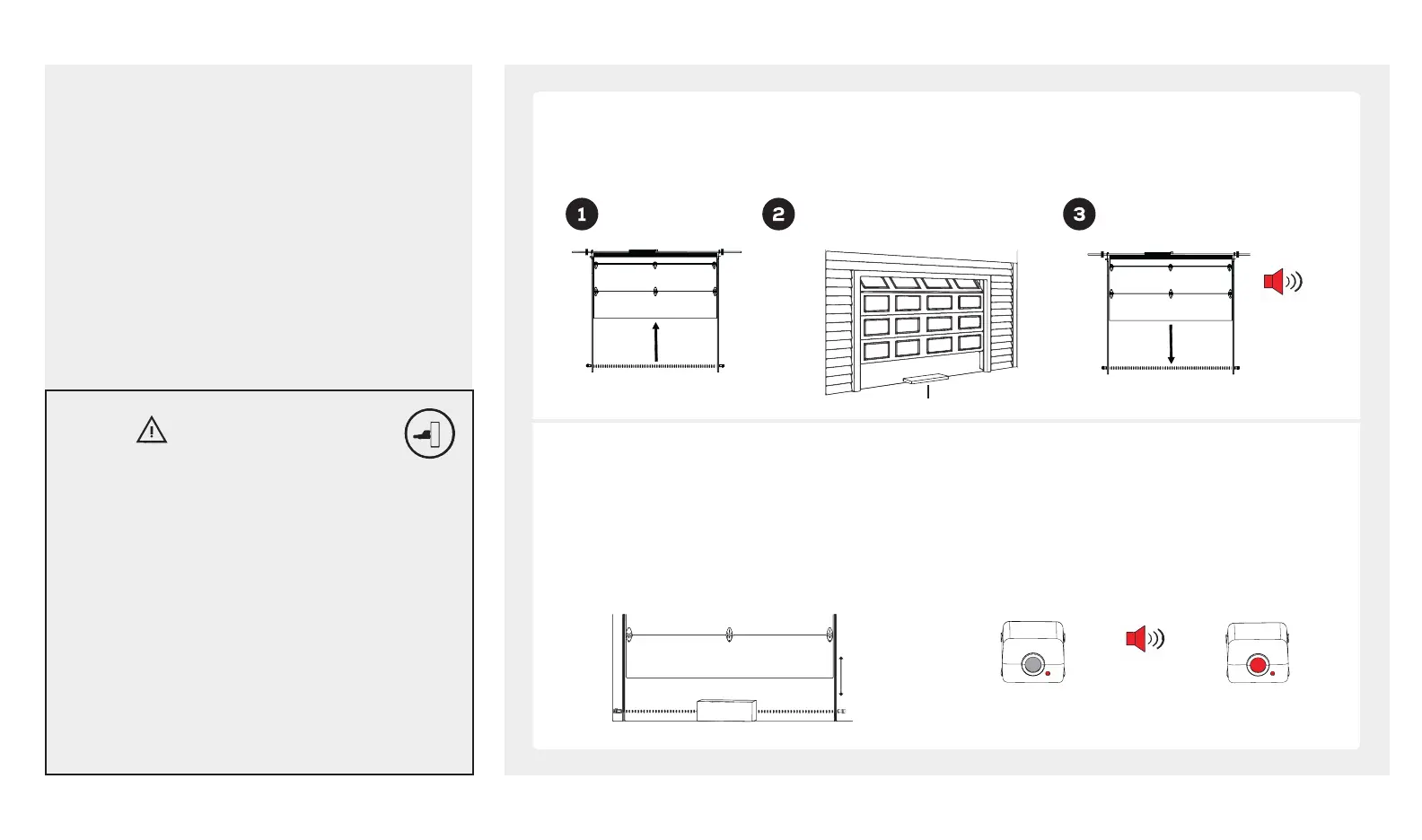 1

2

3