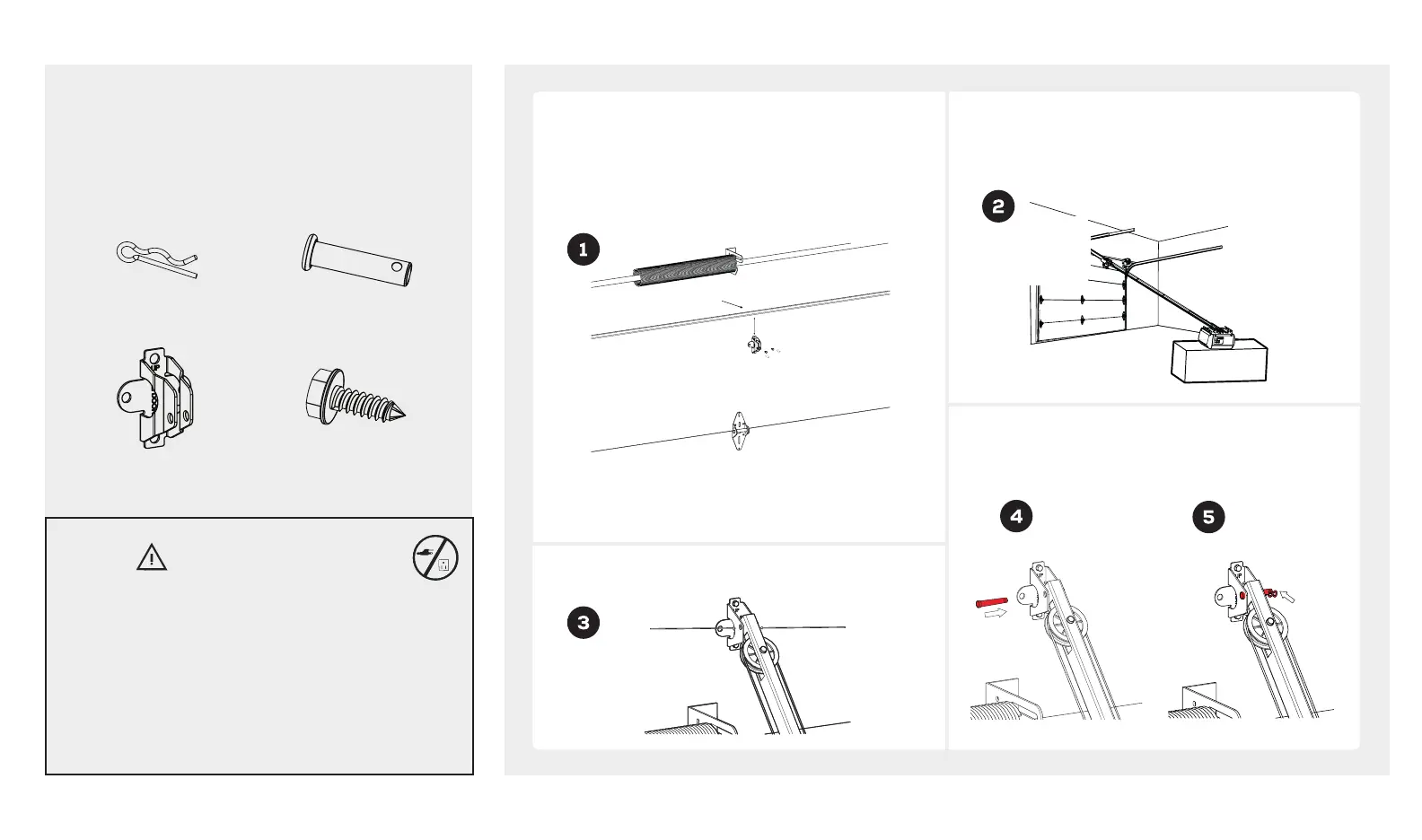 1

2

3

4

5