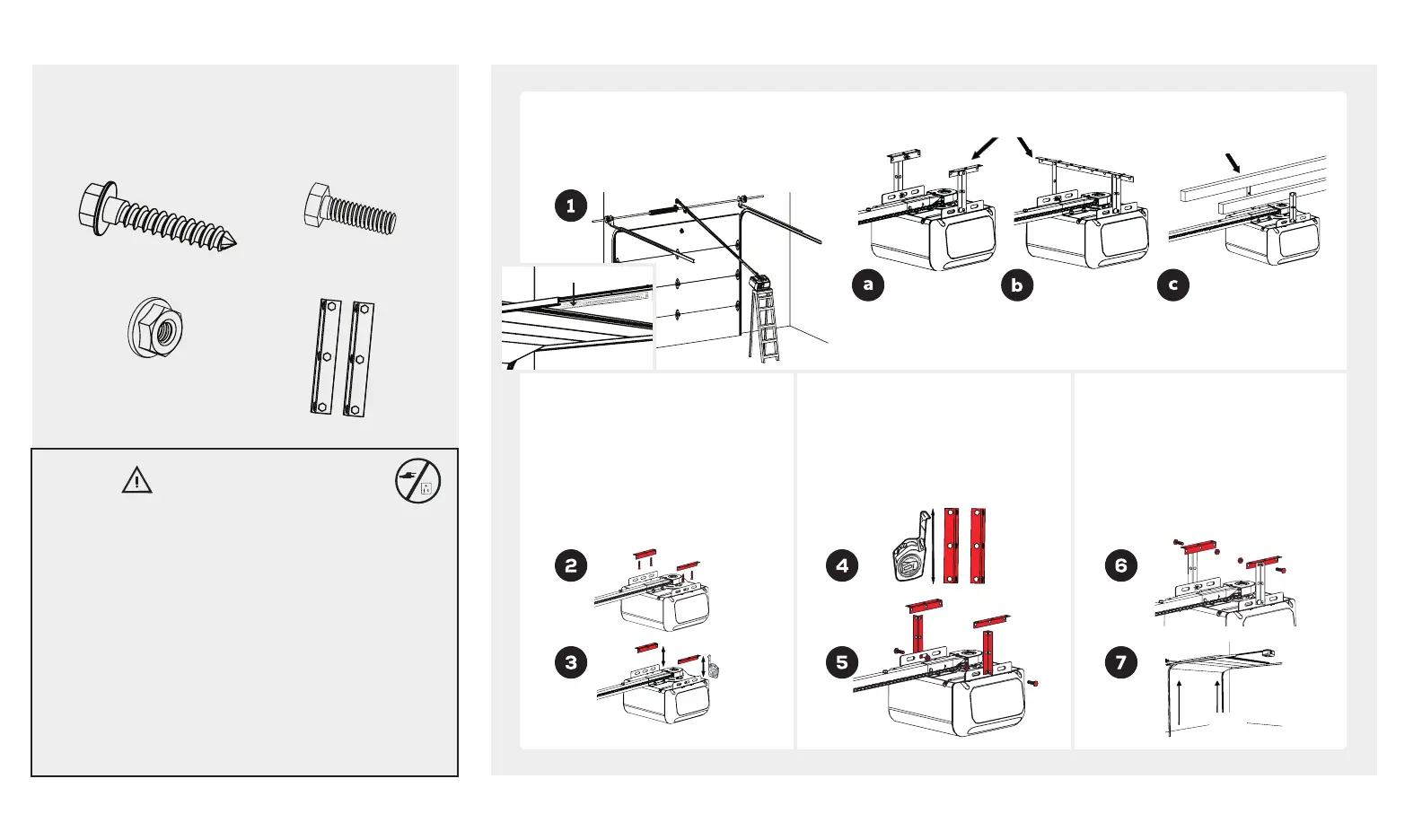 1

a

b

c

2

3

4

5

6

7