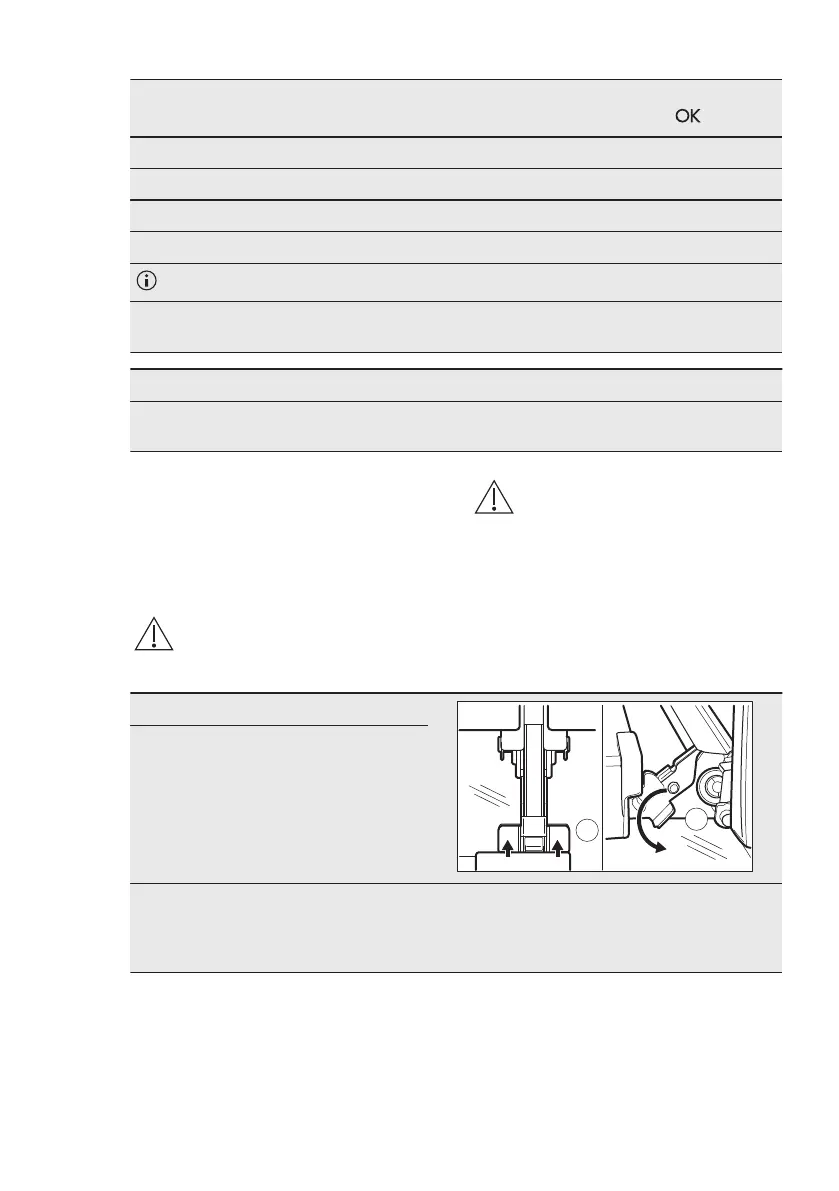 OK