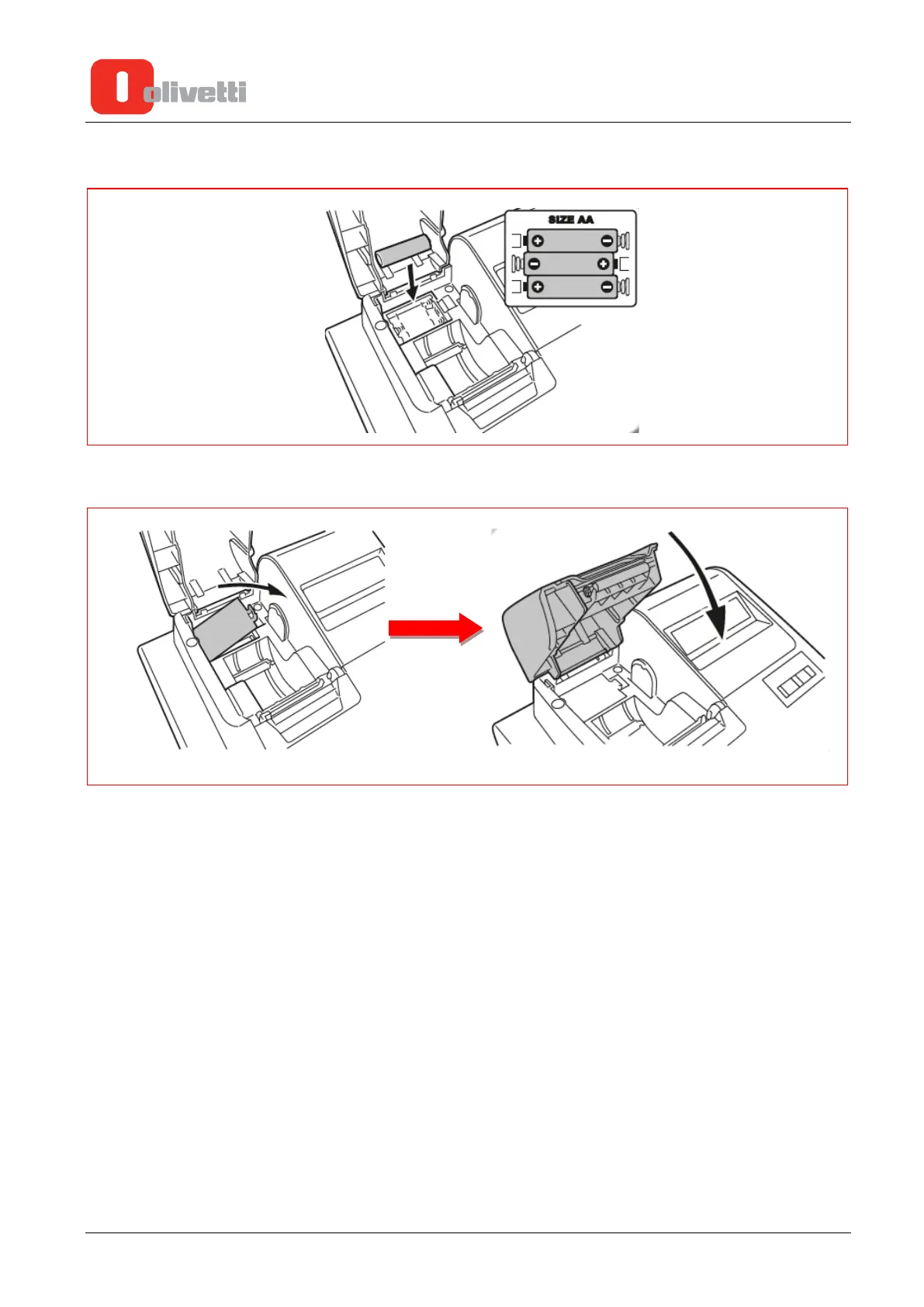 olivetti

SIZE AA