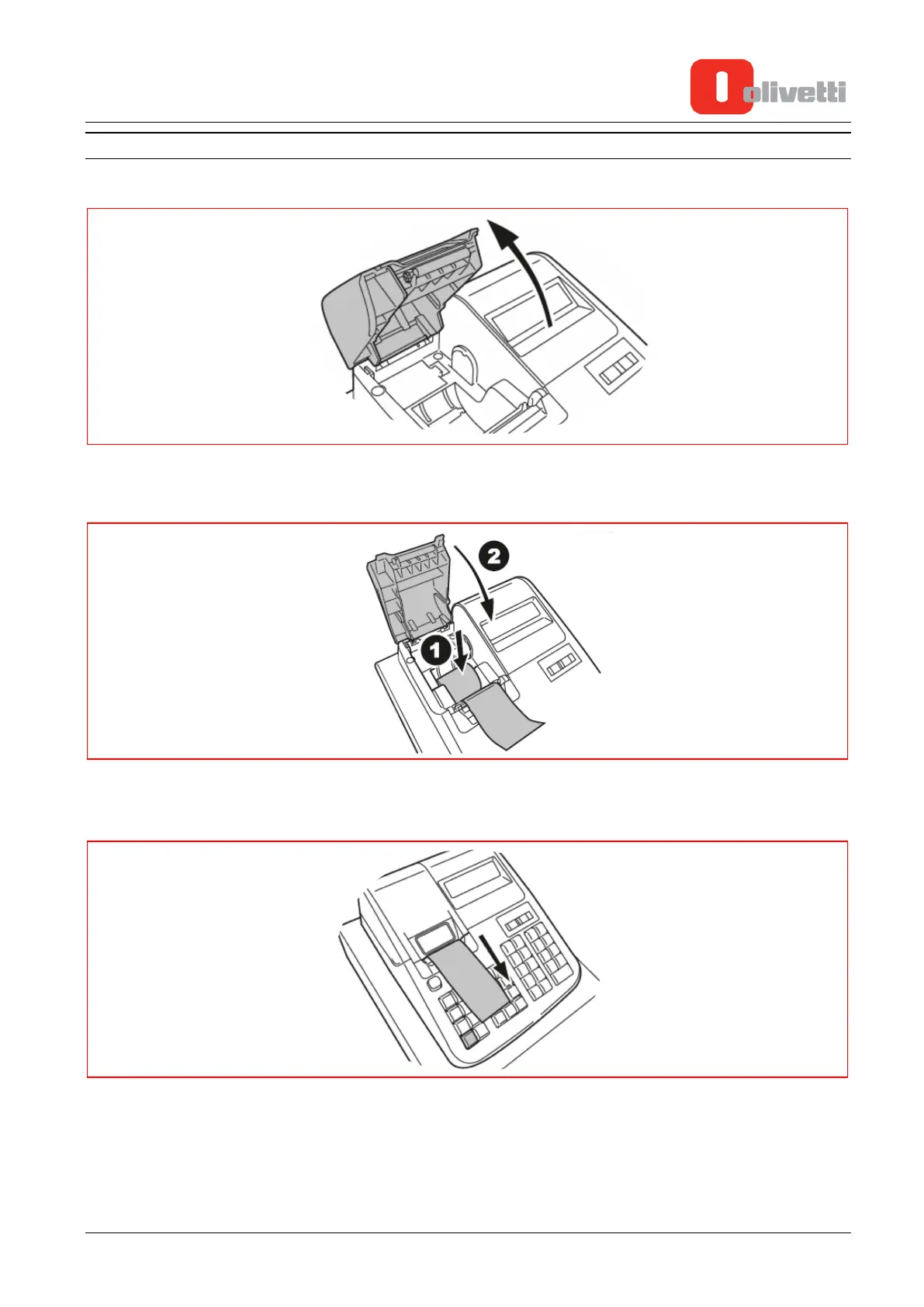 olivetti

2

1